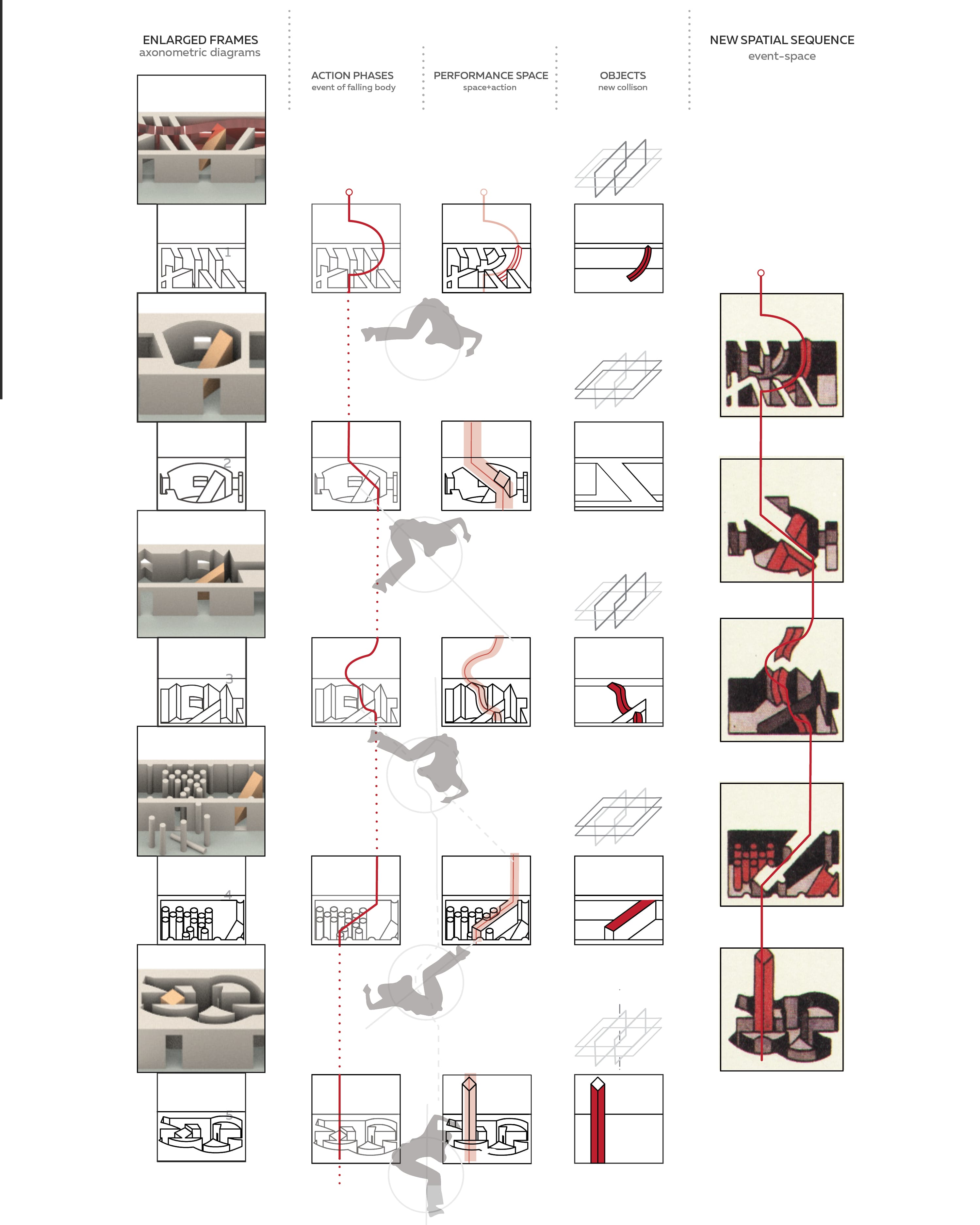 ENLARGED FRAMES
axonometric diagrams

ACTION PHASES
event of falling body

PERFORMANCE SPACE
space+action

OBJECTS
new collison

NEW SPATIAL SEQUENCE
event-space

1

2

3

4

5