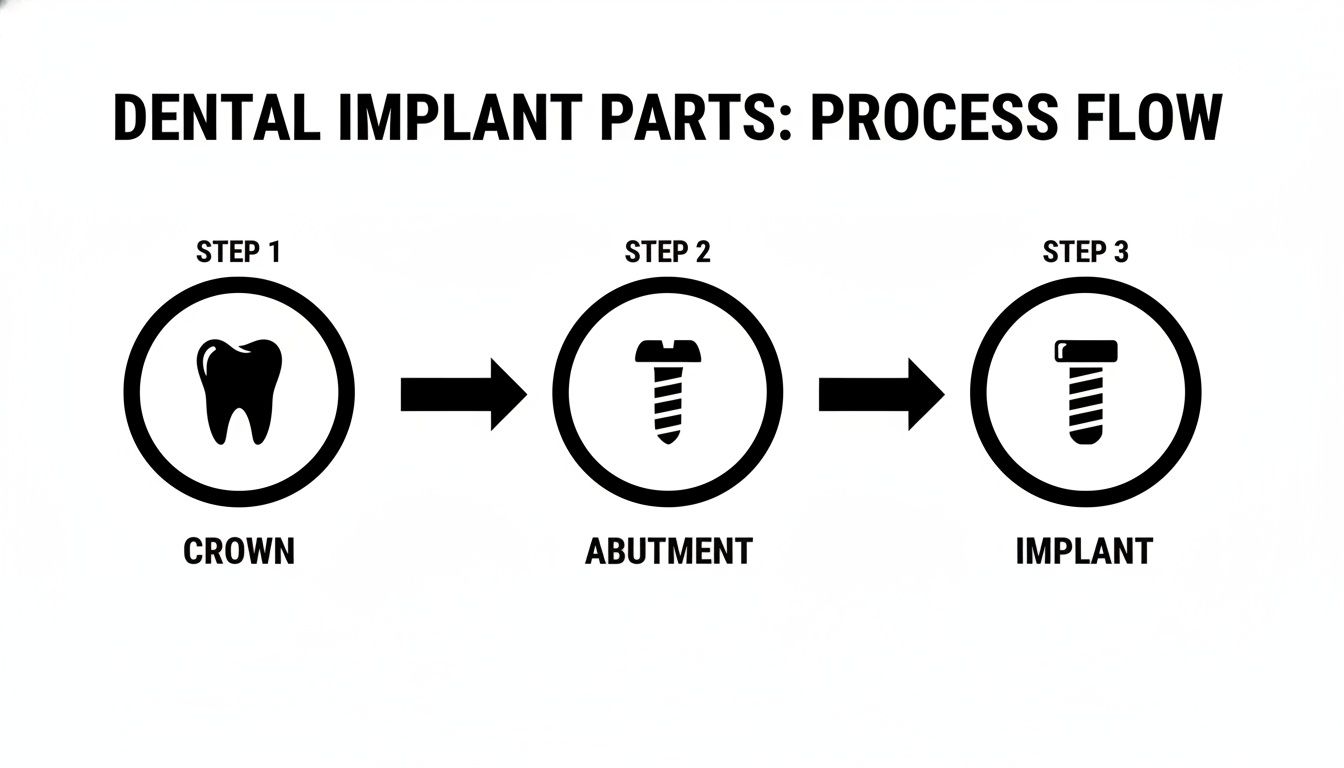 DENTAL IMPLANT PARTS: PROCESS FLOW

STEP 1

CROWN

STEP 2

ABUTMENT

STEP 3

IMPLANT