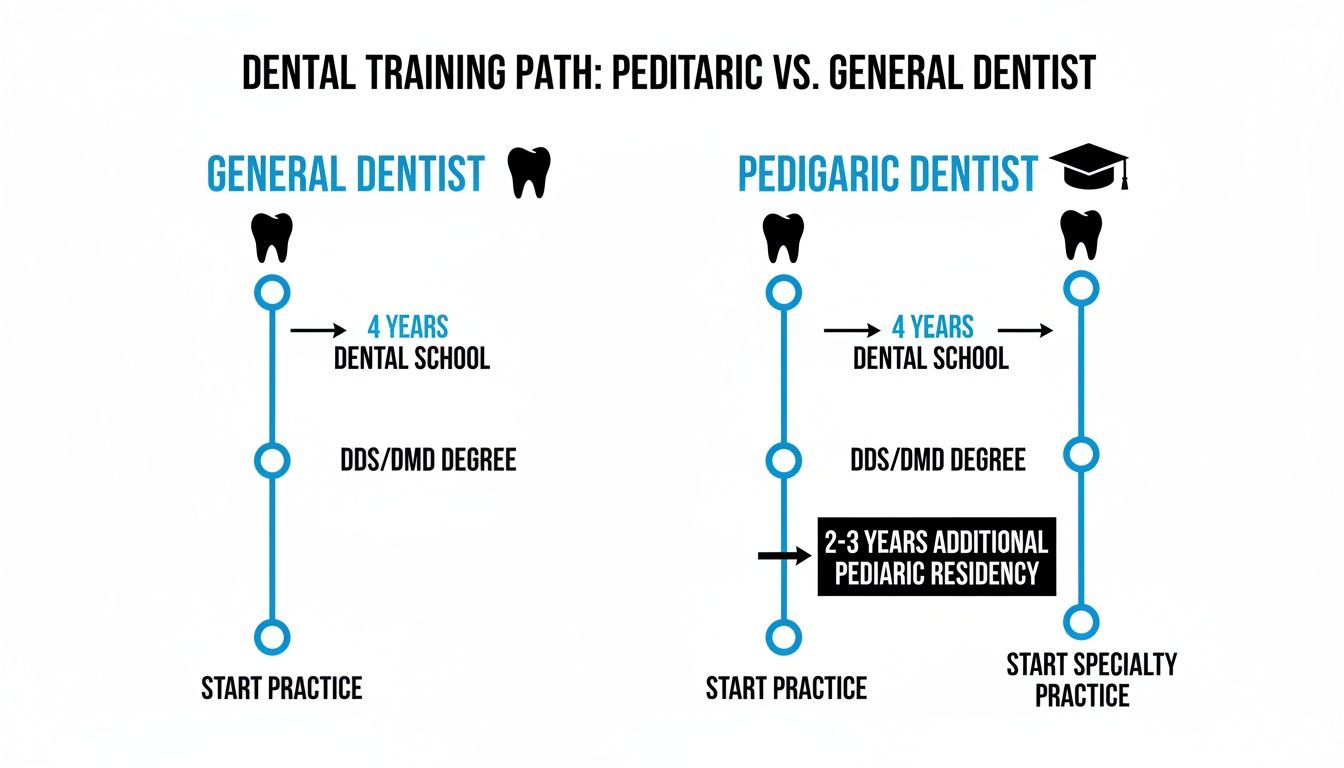 DENTAL TRAINING PATH: PEDITARIC VS. GENERAL DENTIST

GENERAL DENTIST

4 YEARS
DENTAL SCHOOL

DDS/DMD DEGREE

START PRACTICE

PEDIGARIC DENTIST

4 YEARS
DENTAL SCHOOL

DDS/DMD DEGREE

2-3 YEARS ADDITIONAL
PEDIARIC RESIDENCY

START PRACTICE

START SPECIALTY PRACTICE