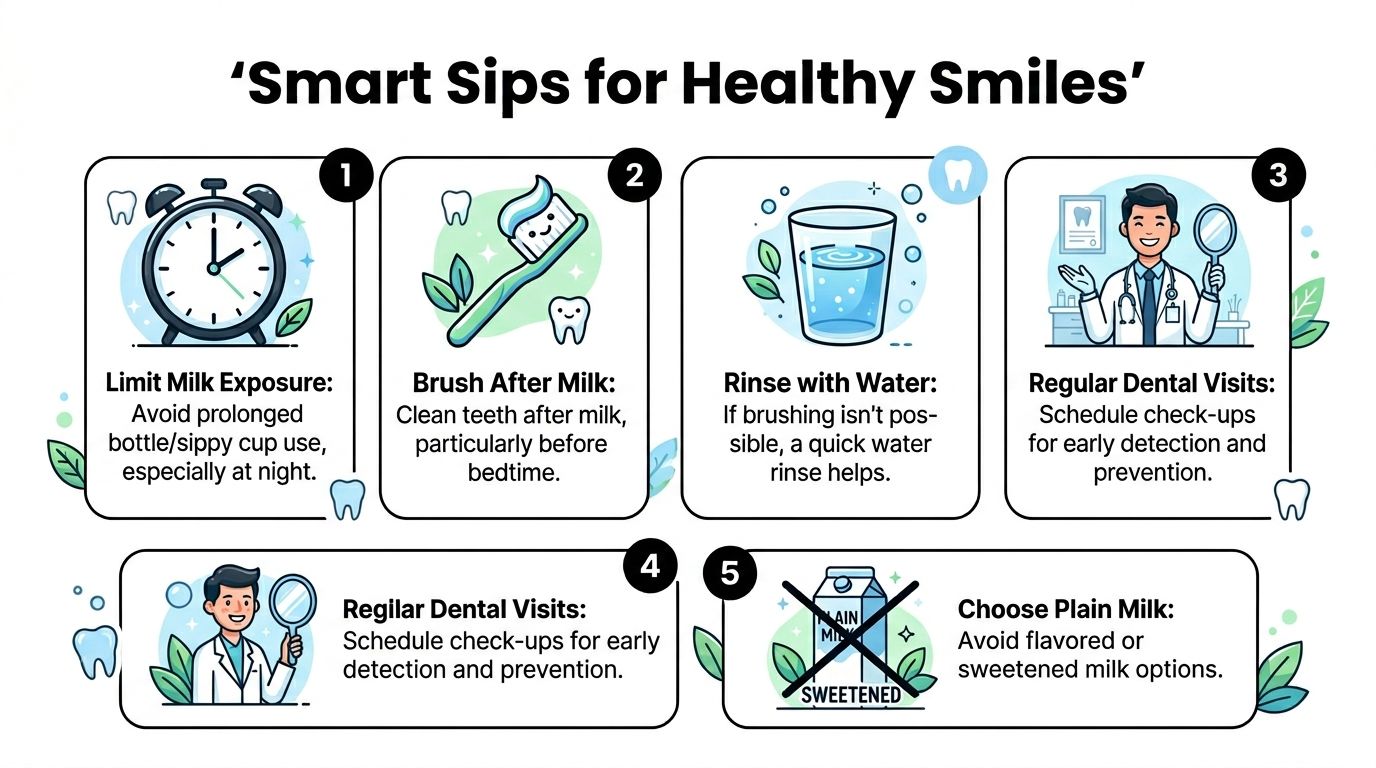 ‘Smart Sips for Healthy Smiles’

1

Limit Milk Exposure: Avoid prolonged bottle/sippy cup use, especially at night.

2

Brush After Milk: Clean teeth after milk, particularly before bedtime.

Rinse with Water: If brushing isn't possible, a quick water rinse helps.

3

Regular Dental Visits: Schedule check-ups for early detection and prevention.

4

Regilar Dental Visits: Schedule check-ups for early detection and prevention.

5

PLAIN MILK

SWEETENED

Choose Plain Milk: Avoid flavored or sweetened milk options.