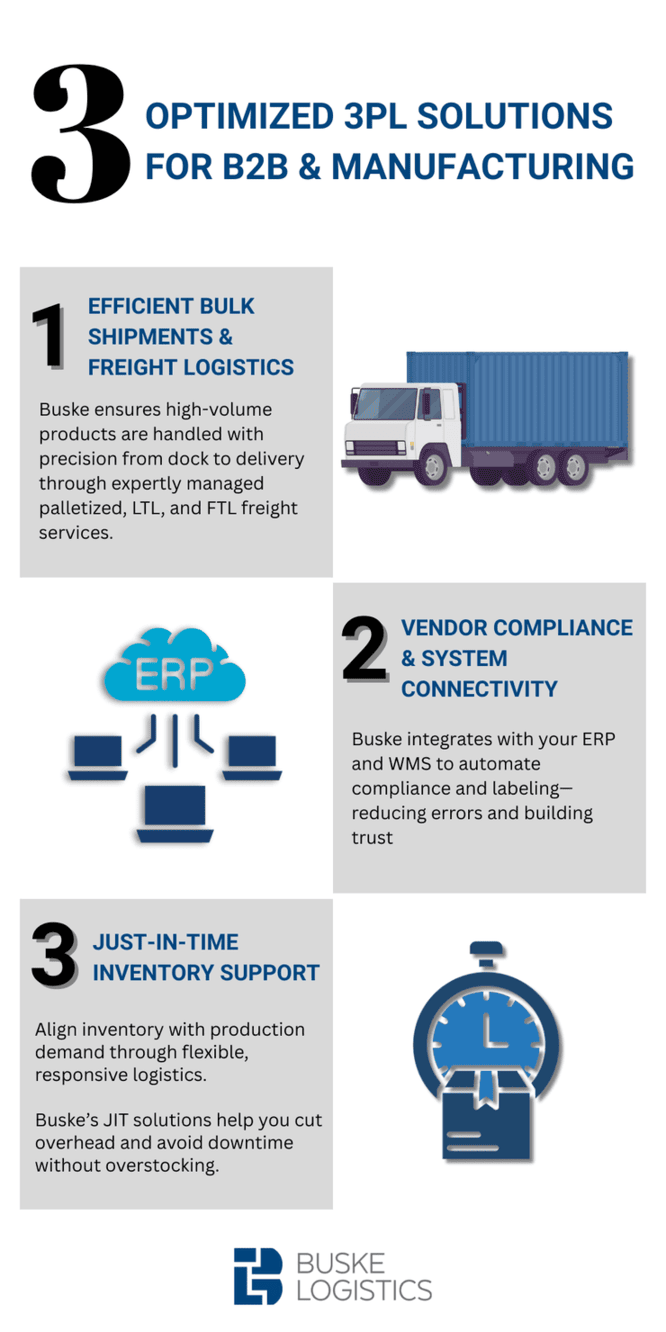 3 OPTIMIZED 3PL SOLUTIONS FOR B2B & MANUFACTURING

1 EFFICIENT BULK SHIPMENTS & FREIGHT LOGISTICS

Buske ensures high-volume products are handled with precision from dock to delivery through expertly managed palletized, LTL, and FTL freight services.

ERP

2 VENDOR COMPLIANCE & SYSTEM CONNECTIVITY

Buske integrates with your ERP and WMS to automate compliance and labeling—reducing errors and building trust

3 JUST-IN-TIME INVENTORY SUPPORT

Align inventory with production demand through flexible, responsive logistics.

Buske's JIT solutions help you cut overhead and avoid downtime without overstocking.

BUSKE LOGISTICS