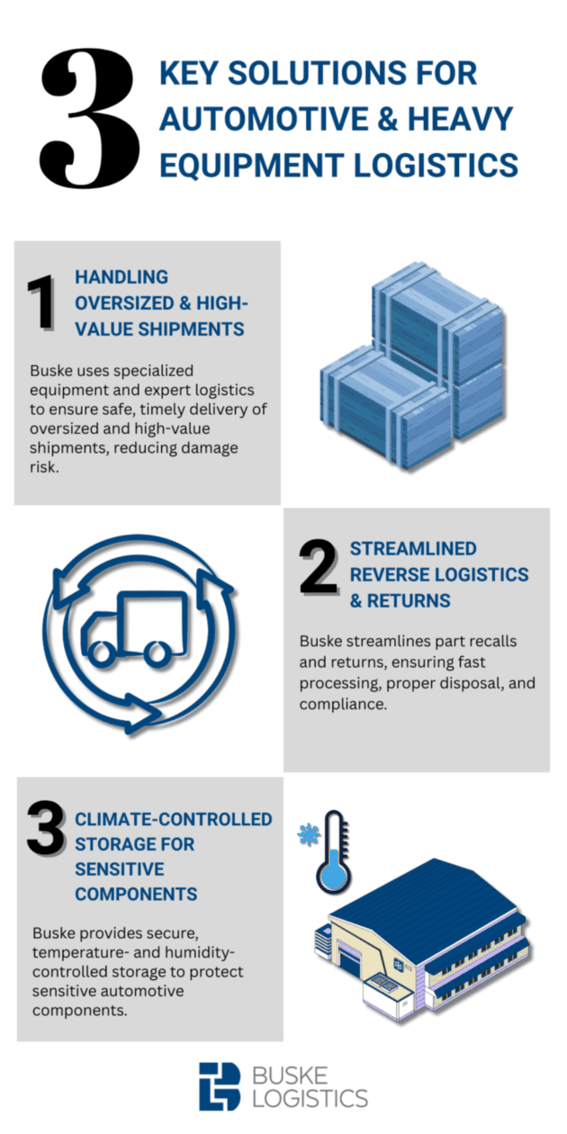 3 KEY SOLUTIONS FOR AUTOMOTIVE & HEAVY EQUIPMENT LOGISTICS

1 HANDLING OVERSIZED & HIGH-VALUE SHIPMENTS

Buske uses specialized equipment and expert logistics to ensure safe, timely delivery of oversized and high-value shipments, reducing damage risk.

2 STREAMLINED REVERSE LOGISTICS & RETURNS

Buske streamlines part recalls and returns, ensuring fast processing, proper disposal, and compliance.

3 CLIMATE-CONTROLLED STORAGE FOR SENSITIVE COMPONENTS

Buske provides secure, temperature- and humidity-controlled storage to protect sensitive automotive components.

BUSKE LOGISTICS