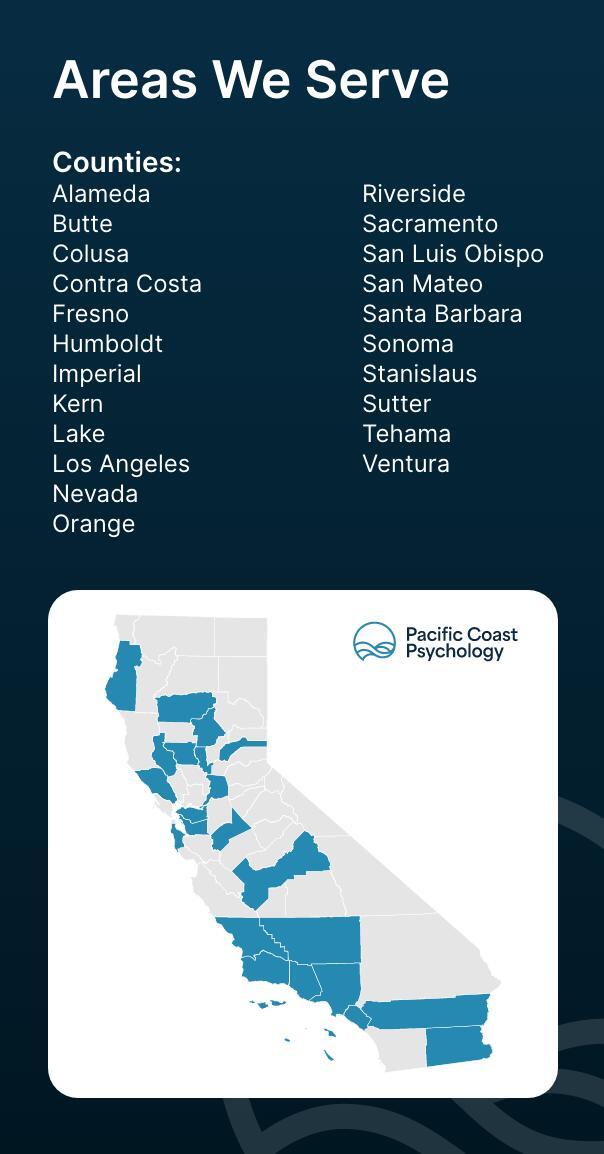 Areas We Serve

Counties:
Alameda
Butte
Colusa
Contra Costa
Fresno
Humboldt
Imperial
Kern
Lake
Los Angeles
Nevada
Orange

Riverside
Sacramento
San Luis Obispo
San Mateo
Santa Barbara
Sonoma
Stanislaus
Sutter
Tehama
Ventura

Pacific Coast Psychology