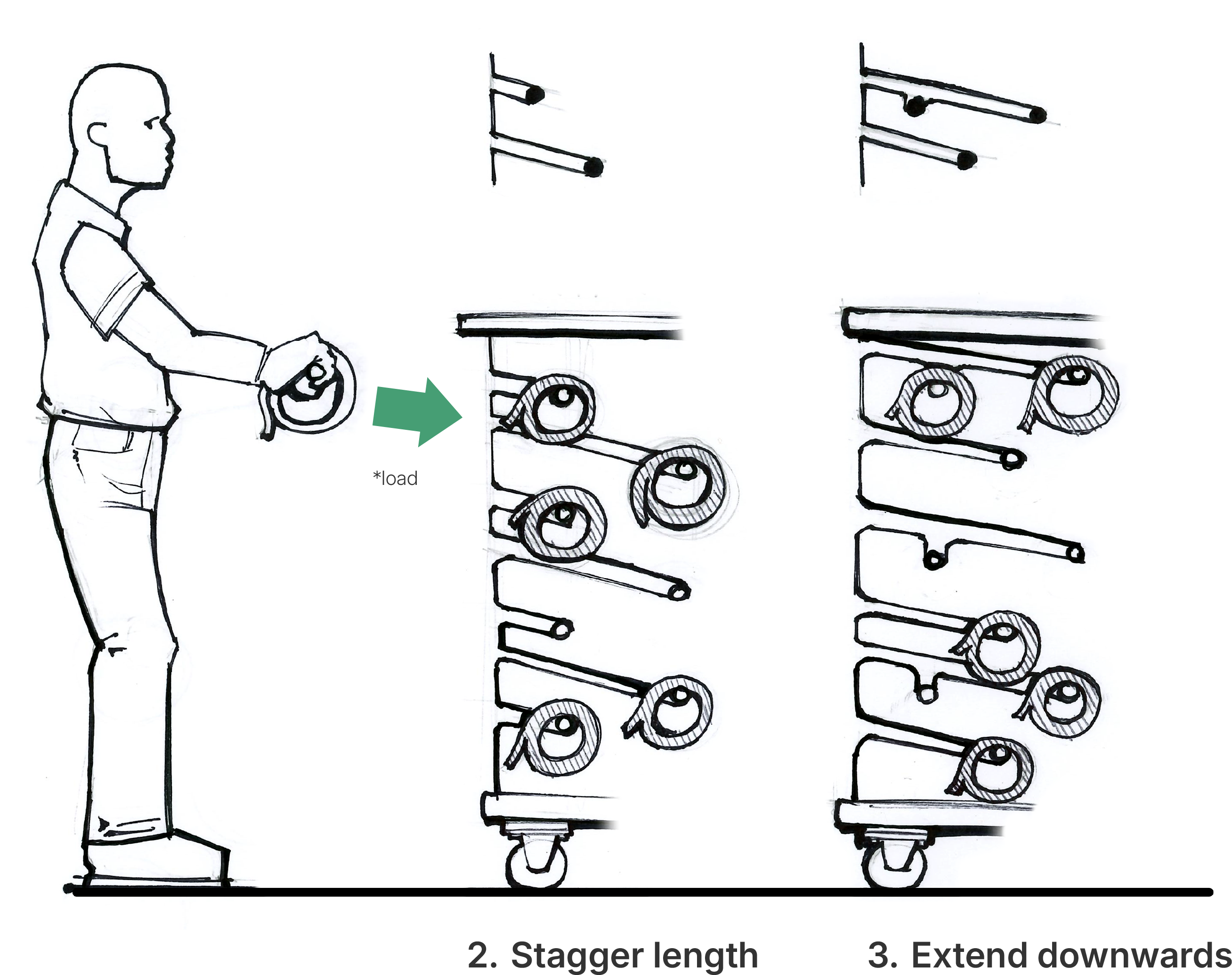 *load

2. Stagger length

3. Extend downwards