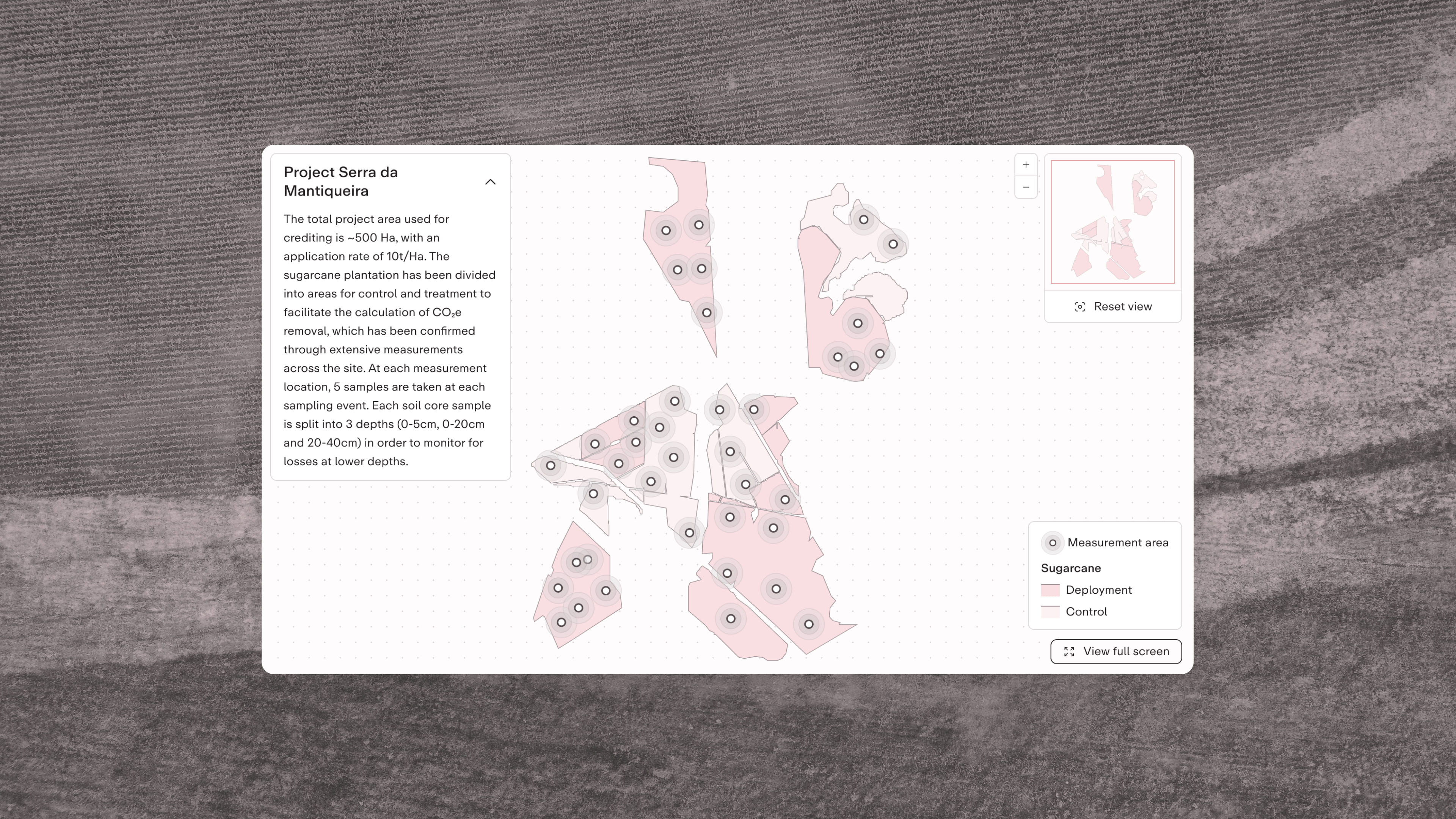 Project Serra da Mantiqueira

The total project area used for crediting is ~500 Ha, with an application rate of 10t/Ha. The sugarcane plantation has been divided into areas for control and treatment to facilitate the calculation of $CO_2e$ removal, which has been confirmed through extensive measurements across the site. At each measurement location, 5 samples are taken at each sampling event. Each soil core sample is split into 3 depths (0-5cm, 0-20cm and 20-40cm) in order to monitor for losses at lower depths.

+
−

Reset view

Measurement area
Sugarcane
Deployment
Control

View full screen