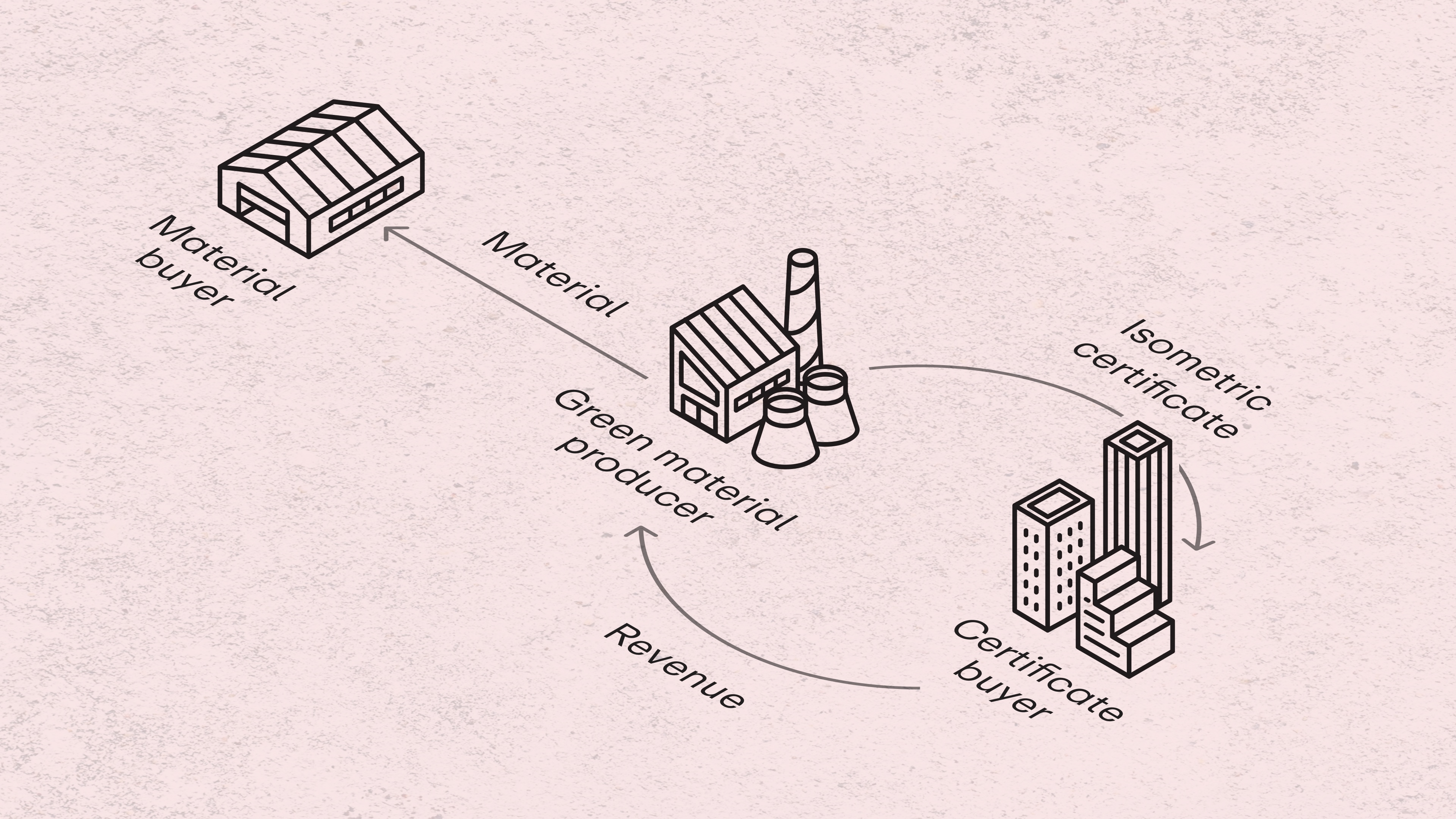 Material buyer

Material

Green material producer

Isometric certificate

Certificate buyer

Revenue