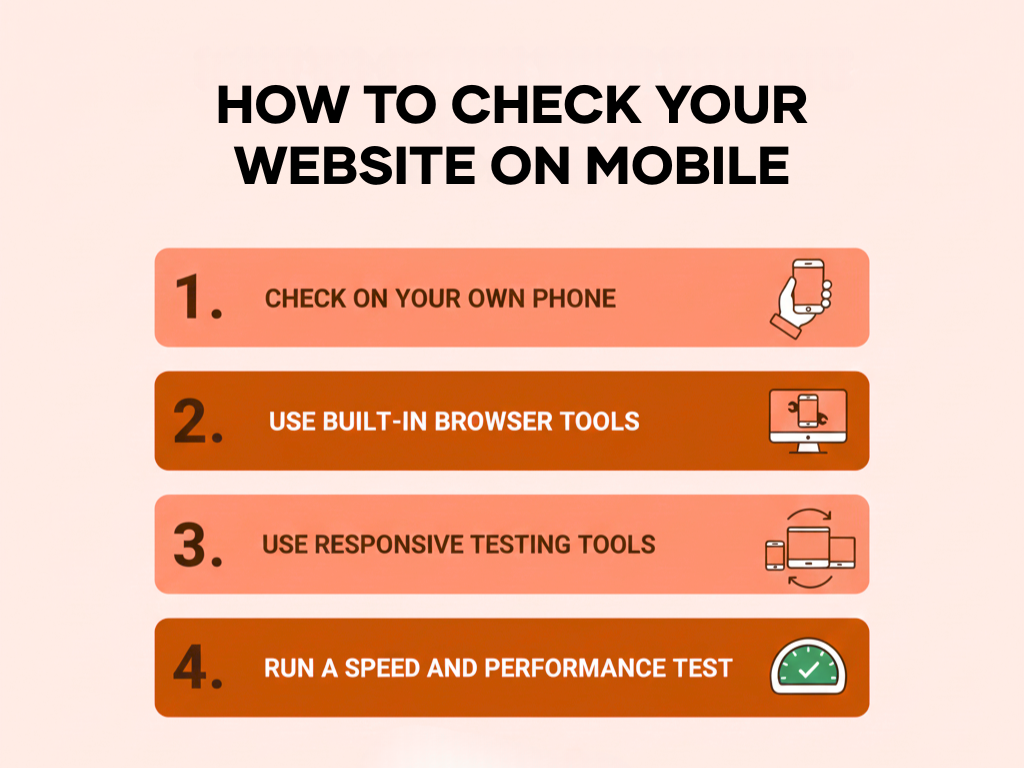 HOW TO CHECK YOUR WEBSITE ON MOBILE

1. CHECK ON YOUR OWN PHONE

2. USE BUILT-IN BROWSER TOOLS

3. USE RESPONSIVE TESTING TOOLS

4. RUN A SPEED AND PERFORMANCE TEST