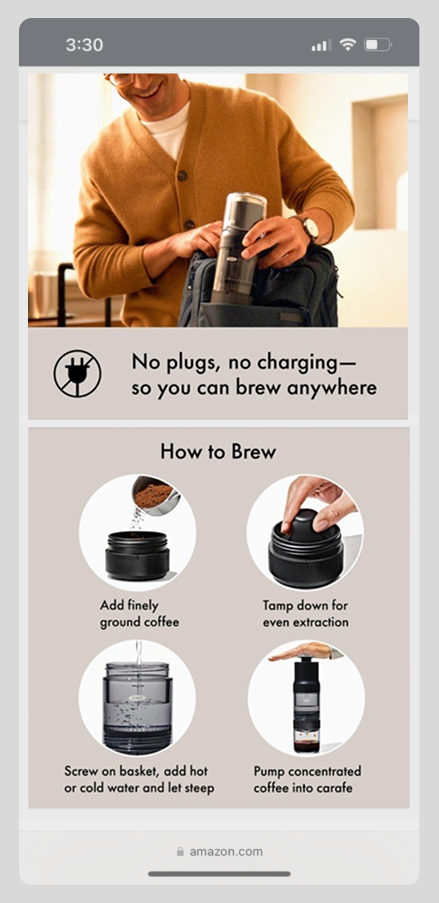 3:30

No plugs, no charging—
so you can brew anywhere

How to Brew

Add finely ground coffee

Tamp down for even extraction

Screw on basket, add hot or cold water and let steep

Pump concentrated coffee into carafe

amazon.com