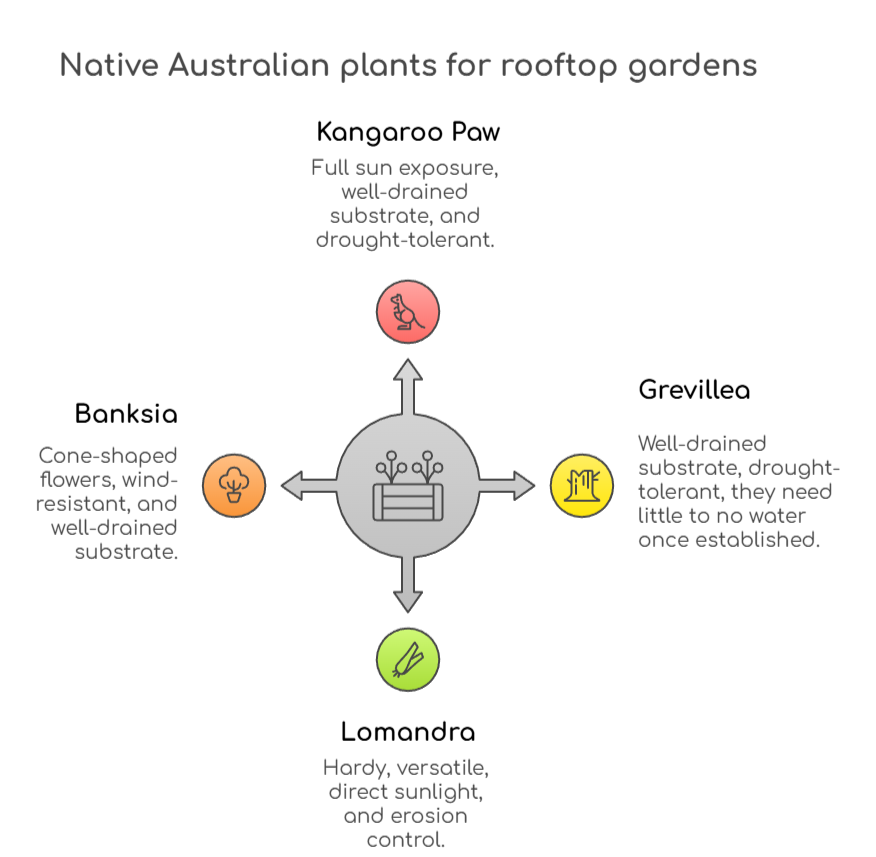 Native Australian plants for rooftop gardens

Kangaroo Paw

Full sun exposure, well-drained substrate, and drought-tolerant.

Banksia

Cone-shaped flowers, wind-resistant, and well-drained substrate.

Grevillea

Well-drained substrate, drought-tolerant, they need little to no water once established.

Lomandra

Hardy, versatile, direct sunlight, and erosion control.