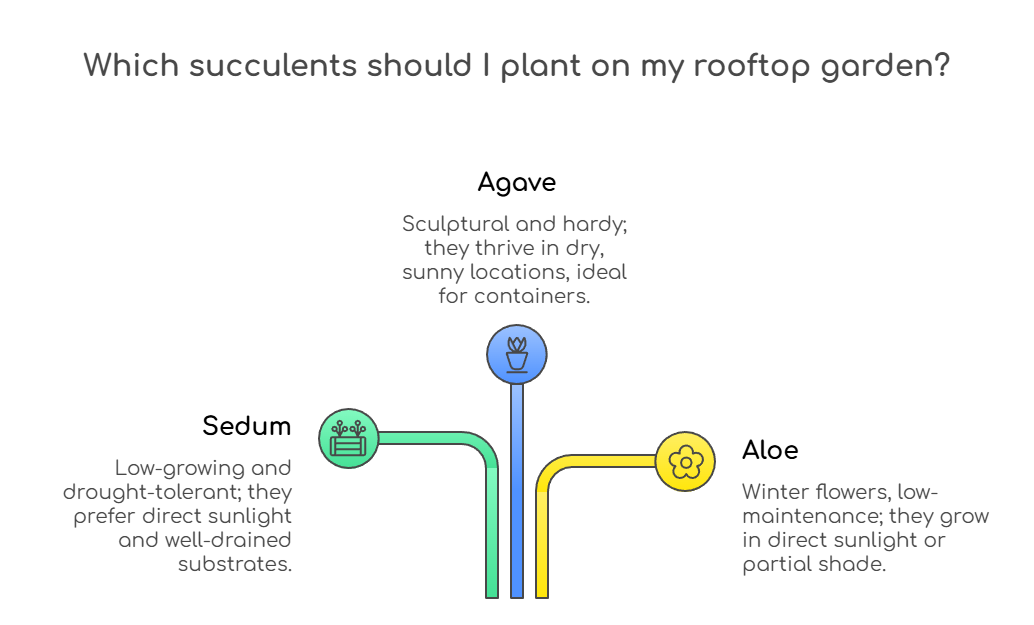 Which succulents should I plant on my rooftop garden?

Agave

Sculptural and hardy; they thrive in dry, sunny locations, ideal for containers.

Sedum

Low-growing and drought-tolerant; they prefer direct sunlight and well-drained substrates.

Aloe

Winter flowers, low-maintenance; they grow in direct sunlight or partial shade.