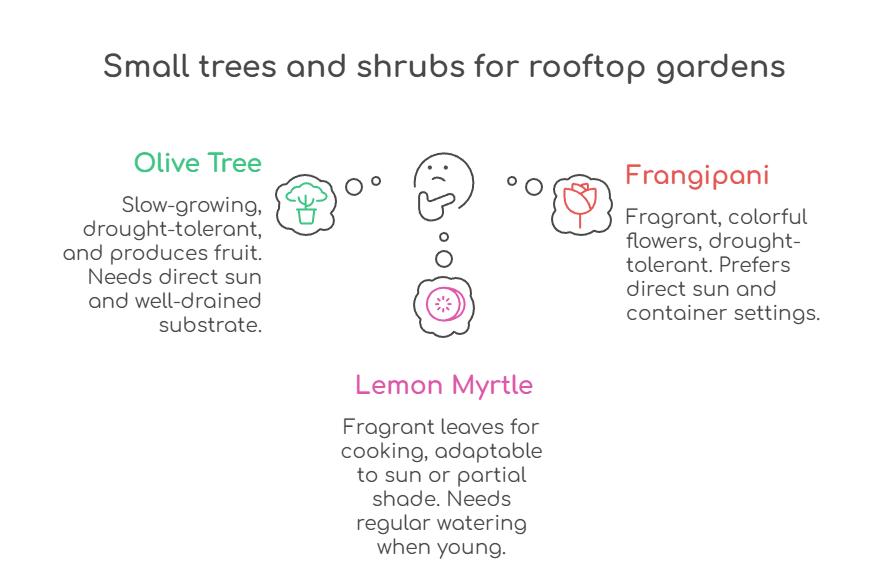 Small trees and shrubs for rooftop gardens

Olive Tree

Slow-growing, drought-tolerant, and produces fruit. Needs direct sun and well-drained substrate.

Frangipani

Fragrant, colorful flowers, drought-tolerant. Prefers direct sun and container settings.

Lemon Myrtle

Fragrant leaves for cooking, adaptable to sun or partial shade. Needs regular watering when young.