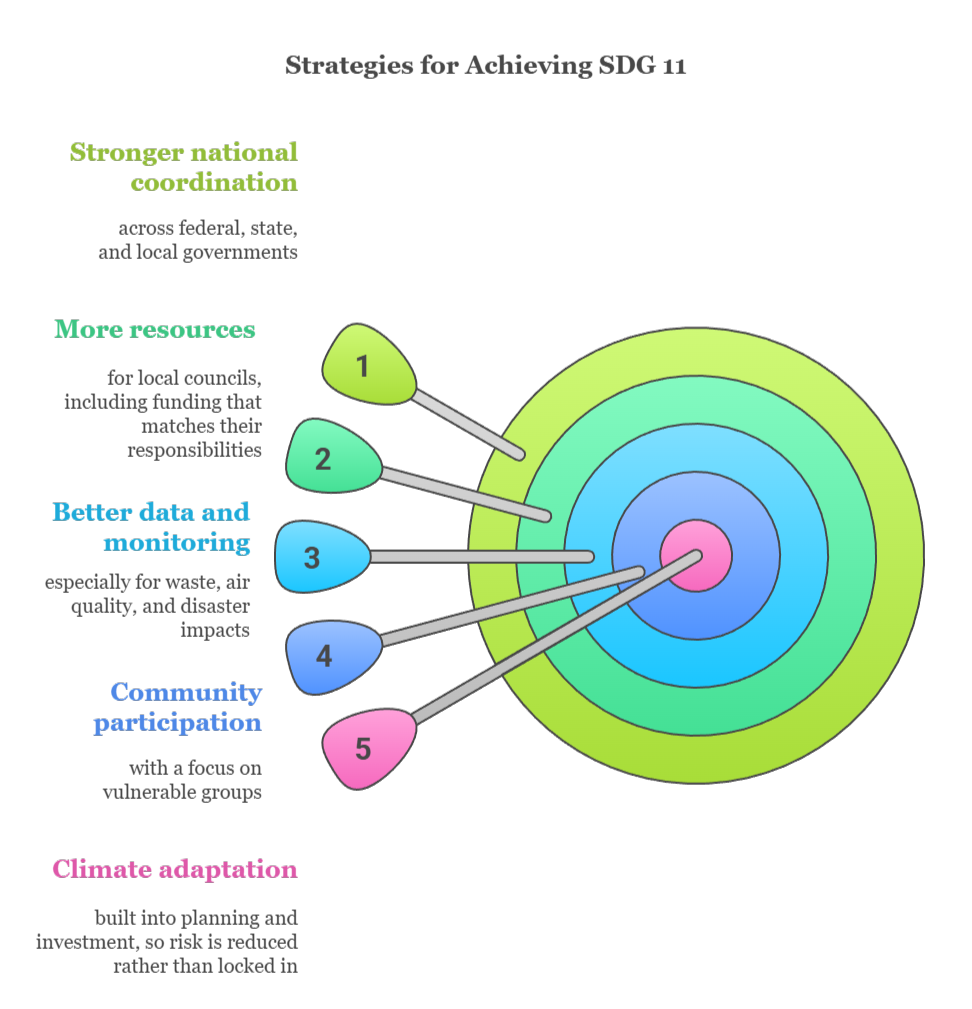 Strategies for Achieving SDG 11

Stronger national coordination

across federal, state, and local governments

More resources

for local councils, including funding that matches their responsibilities

Better data and monitoring

especially for waste, air quality, and disaster impacts

Community participation

with a focus on vulnerable groups

Climate adaptation

built into planning and investment, so risk is reduced rather than locked in

1

2

3

4

5