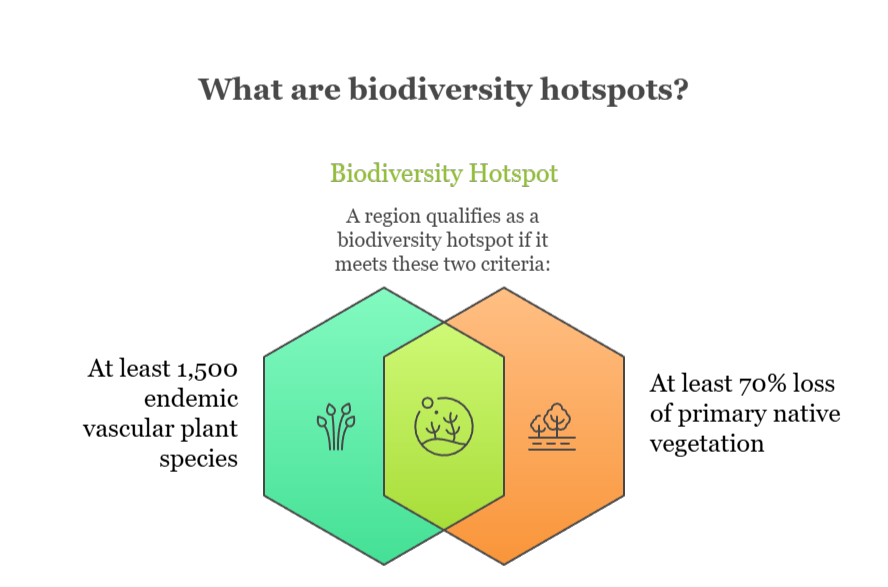 What are biodiversity hotspots?

Biodiversity Hotspot

A region qualifies as a biodiversity hotspot if it meets these two criteria:

At least 1,500 endemic vascular plant species

At least 70% loss of primary native vegetation