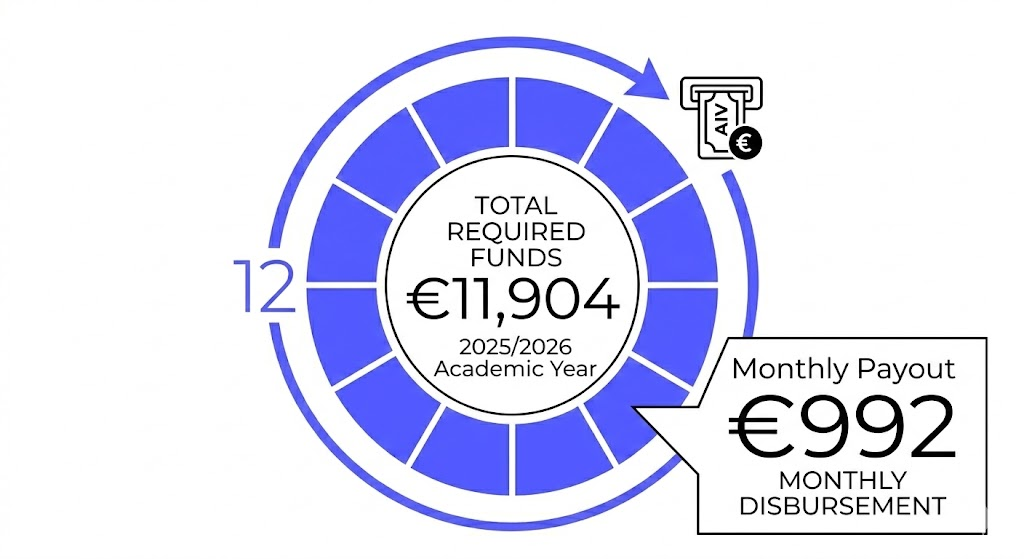 AIV
€

12

TOTAL
REQUIRED
FUNDS
€11,904
2025/2026
Academic Year

Monthly Payout
€992
MONTHLY
DISBURSEMENT