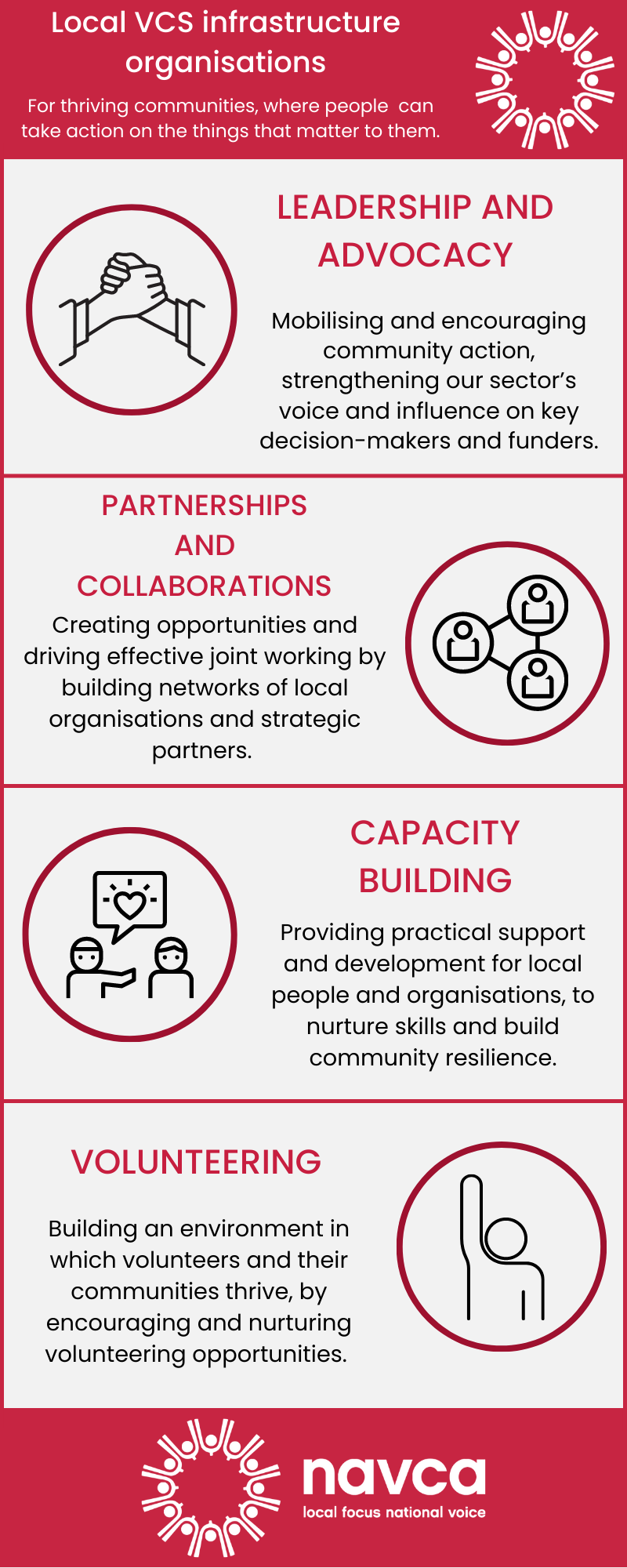 Local VCS infrastructure organisations

For thriving communities, where people can take action on the things that matter to them.

LEADERSHIP AND ADVOCACY

Mobilising and encouraging community action, strengthening our sector's voice and influence on key decision-makers and funders.

PARTNERSHIPS AND COLLABORATIONS

Creating opportunities and driving effective joint working by building networks of local organisations and strategic partners.

CAPACITY BUILDING

Providing practical support and development for local people and organisations, to nurture skills and build community resilience.

VOLUNTEERING

Building an environment in which volunteers and their communities thrive, by encouraging and nurturing volunteering opportunities.

navca
local focus national voice