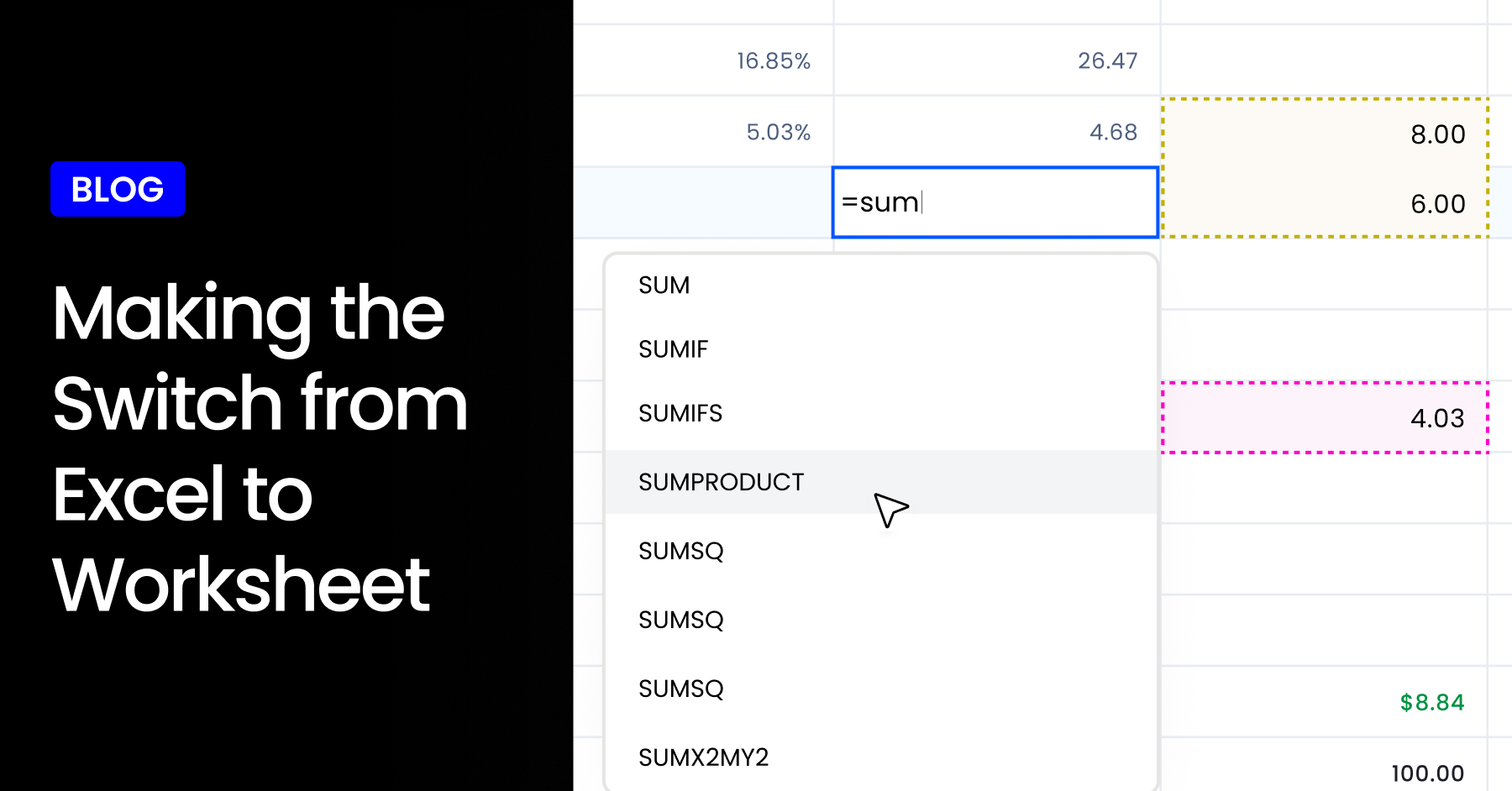 BLOG

Making the Switch from Excel to Worksheet

16.85%
26.47
5.03%
4.68
8.00
=sum
6.00

SUM
SUMIF
SUMIFS
SUMPRODUCT
SUMSQ
SUMSQ
SUMSQ
SUMX2MY2

4.03
$8.84
100.00