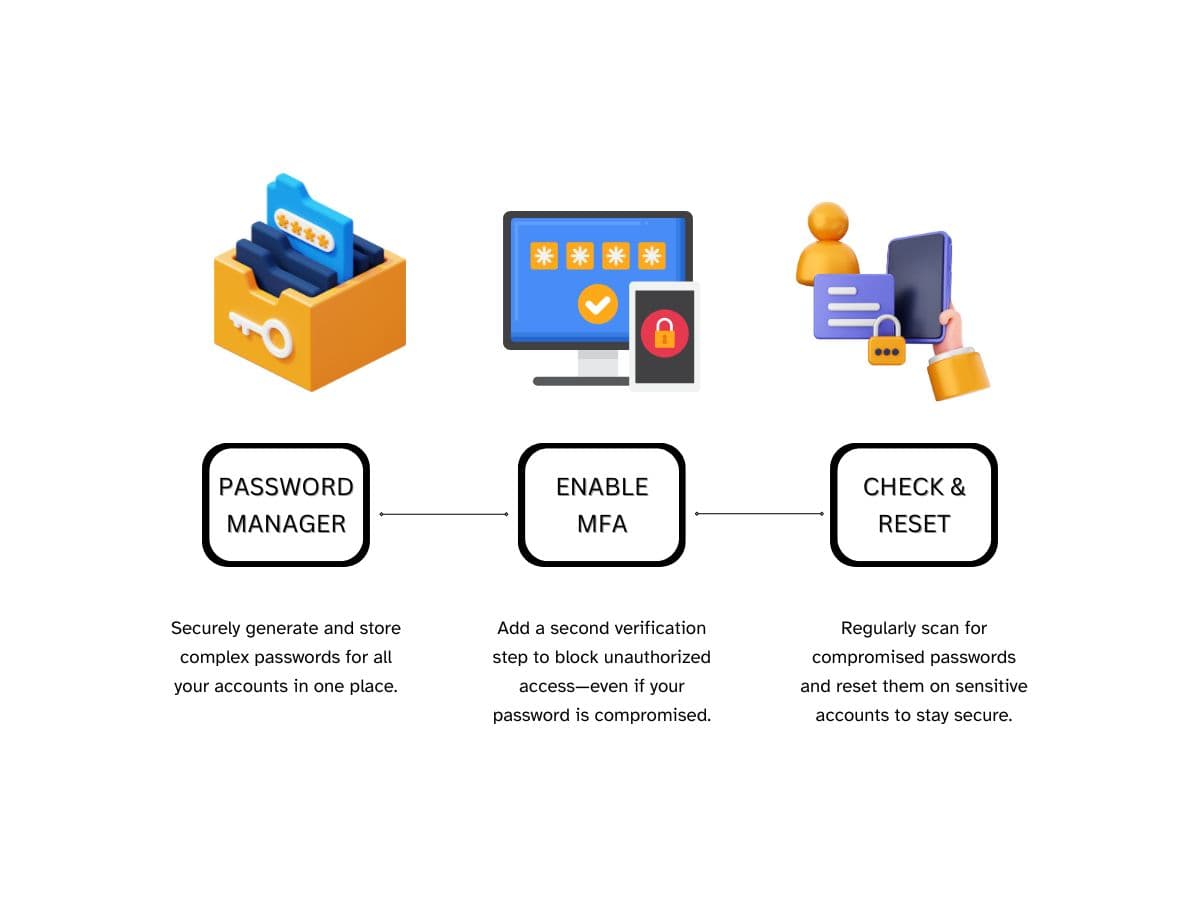 PASSWORD MANAGER

ENABLE MFA

CHECK & RESET

Securely generate and store complex passwords for all your accounts in one place.

Add a second verification step to block unauthorized access—even if your password is compromised.

Regularly scan for compromised passwords and reset them on sensitive accounts to stay secure.