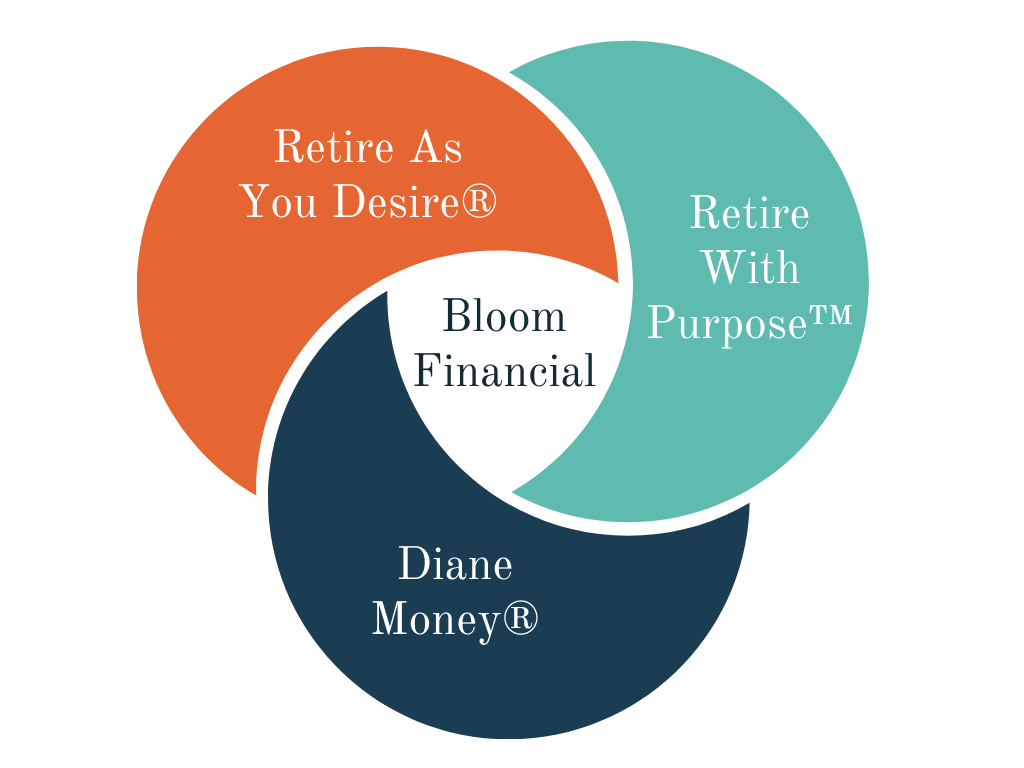 Retire As You Desire®

Retire With Purpose™

Bloom Financial

Diane Money®