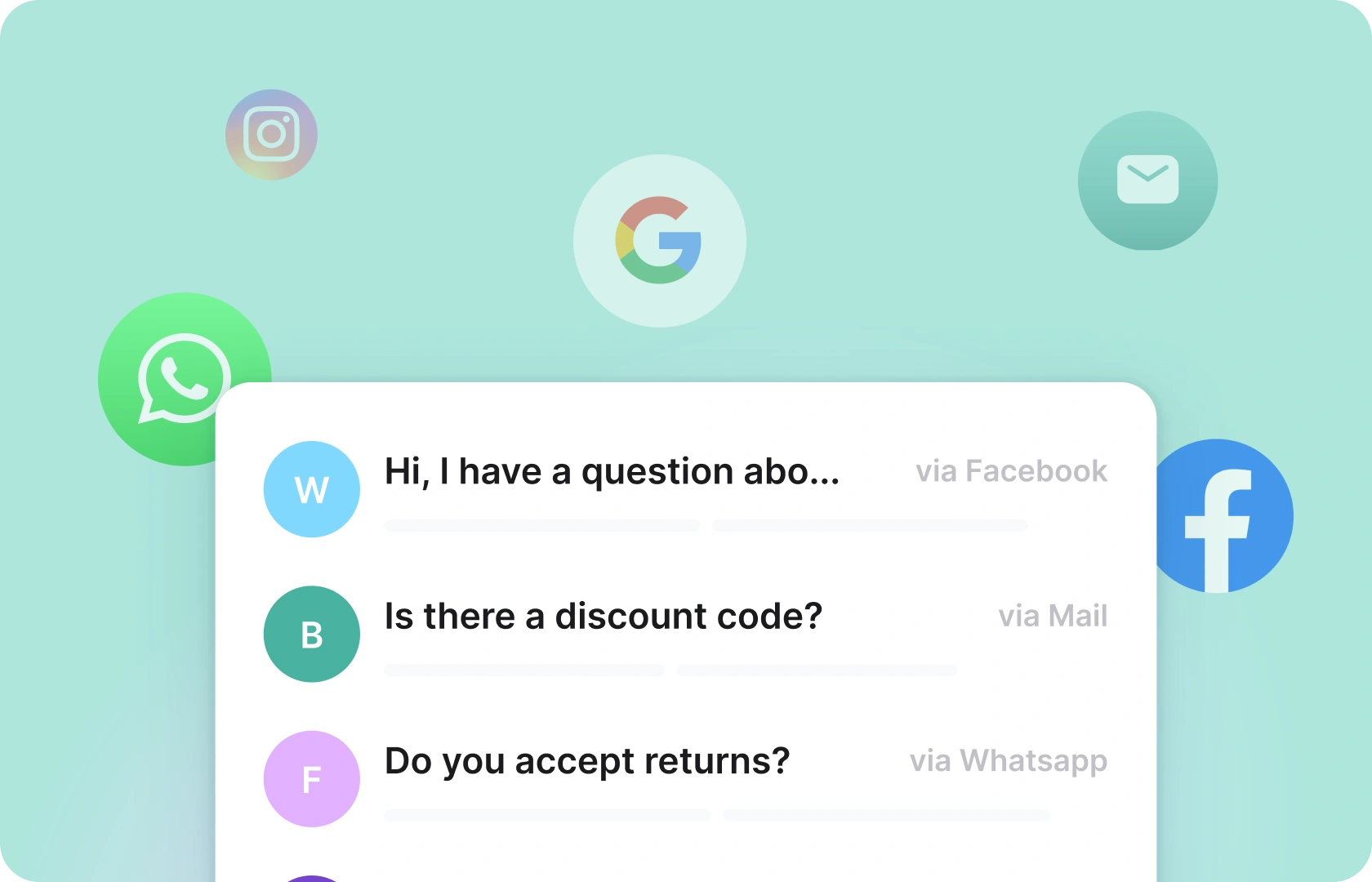 W

Hi, I have a question abo...

via Facebook

B

Is there a discount code?

via Mail

F

Do you accept returns?

via Whatsapp