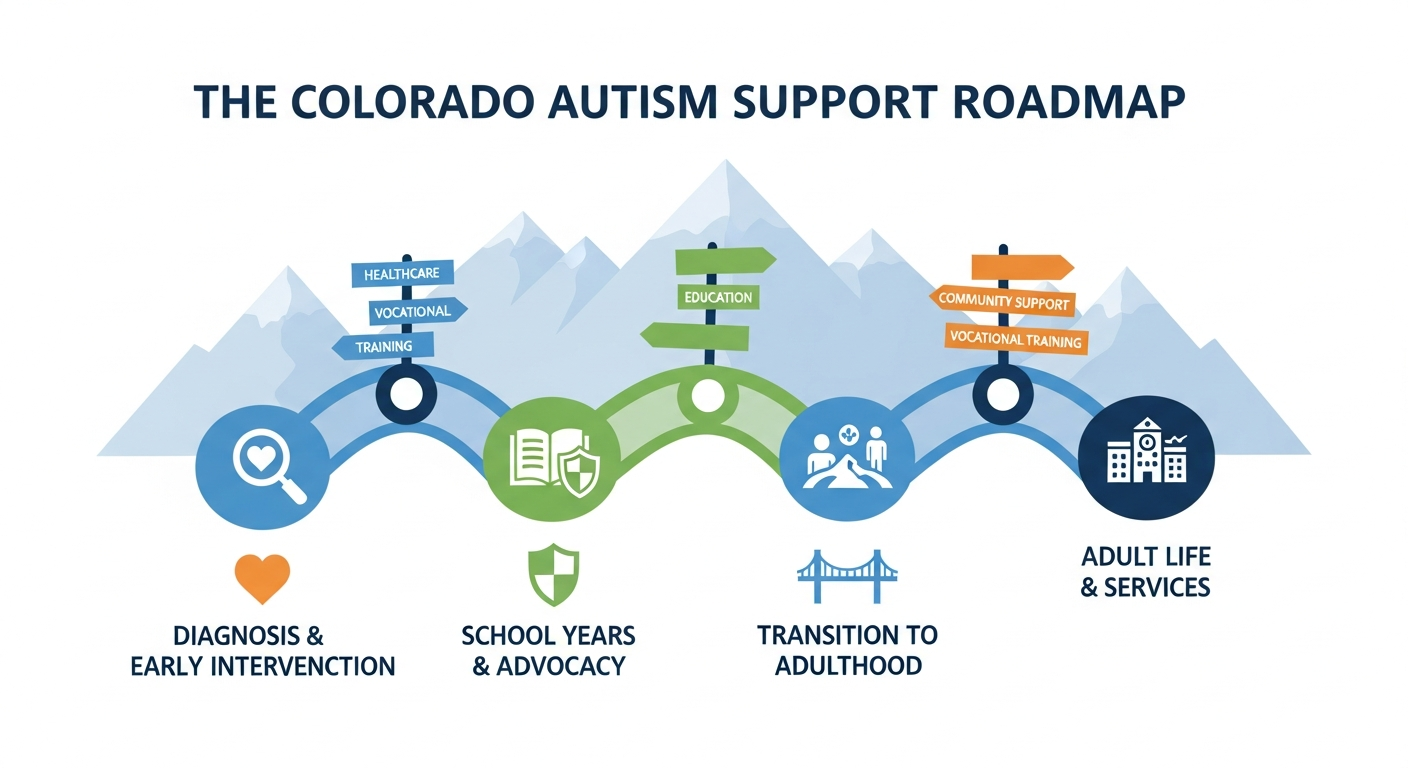 THE COLORADO AUTISM SUPPORT ROADMAP

HEALTHCARE
VOCATIONAL
TRAINING

EDUCATION

COMMUNITY SUPPORT
VOCATIONAL TRAINING

DIAGNOSIS & EARLY INTERVENCTION

SCHOOL YEARS & ADVOCACY

TRANSITION TO ADULTHOOD

ADULT LIFE & SERVICES