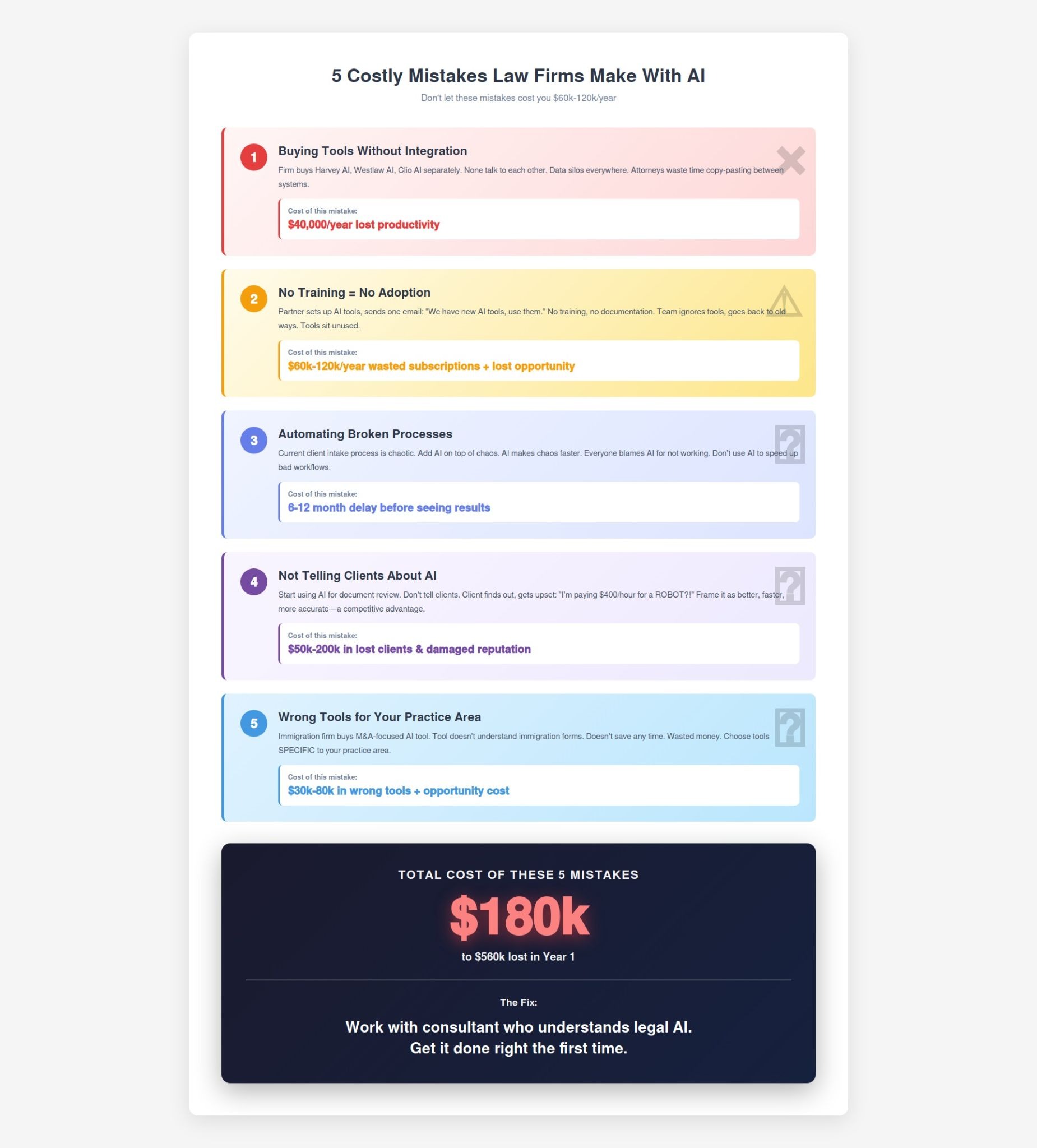 5 Costly Mistakes Law Firms Make With AI

Don't let these mistakes cost you $60k-120k/year

1

Buying Tools Without Integration

Firm buys Harvey AI, Westlaw AI, Clio AI separately. None talk to each other. Data silos everywhere. Attorneys waste time copy-pasting between systems.

Cost of this mistake:
$40,000/year lost productivity

2

No Training = No Adoption

Partner sets up AI tools, sends one email: "We have new AI tools, use them." No training, no documentation. Team ignores tools, goes back to old ways. Tools sit unused.

Cost of this mistake:
$60k-120k/year wasted subscriptions + lost opportunity

3

Automating Broken Processes

Current client intake process is chaotic. Add AI on top of chaos. AI makes chaos faster. Everyone blames AI for not working. Don't use AI to speed up bad workflows.

Cost of this mistake:
6-12 month delay before seeing results

4

Not Telling Clients About AI

Start using AI for document review. Don't tell clients. Client finds out, gets upset: "I'm paying $400/hour for a ROBOT?!" Frame it as better, faster, more accurate—a competitive advantage.

Cost of this mistake:
$50k-200k in lost clients & damaged reputation

5

Wrong Tools for Your Practice Area

Immigration firm buys M&A-focused AI tool. Tool doesn't understand immigration forms. Doesn't save any time. Wasted money. Choose tools SPECIFIC to your practice area.

Cost of this mistake:
$30k-80k in wrong tools + opportunity cost

TOTAL COST OF THESE 5 MISTAKES

$180k

to $560k lost in Year 1

The Fix:

Work with consultant who understands legal AI.
Get it done right the first time.