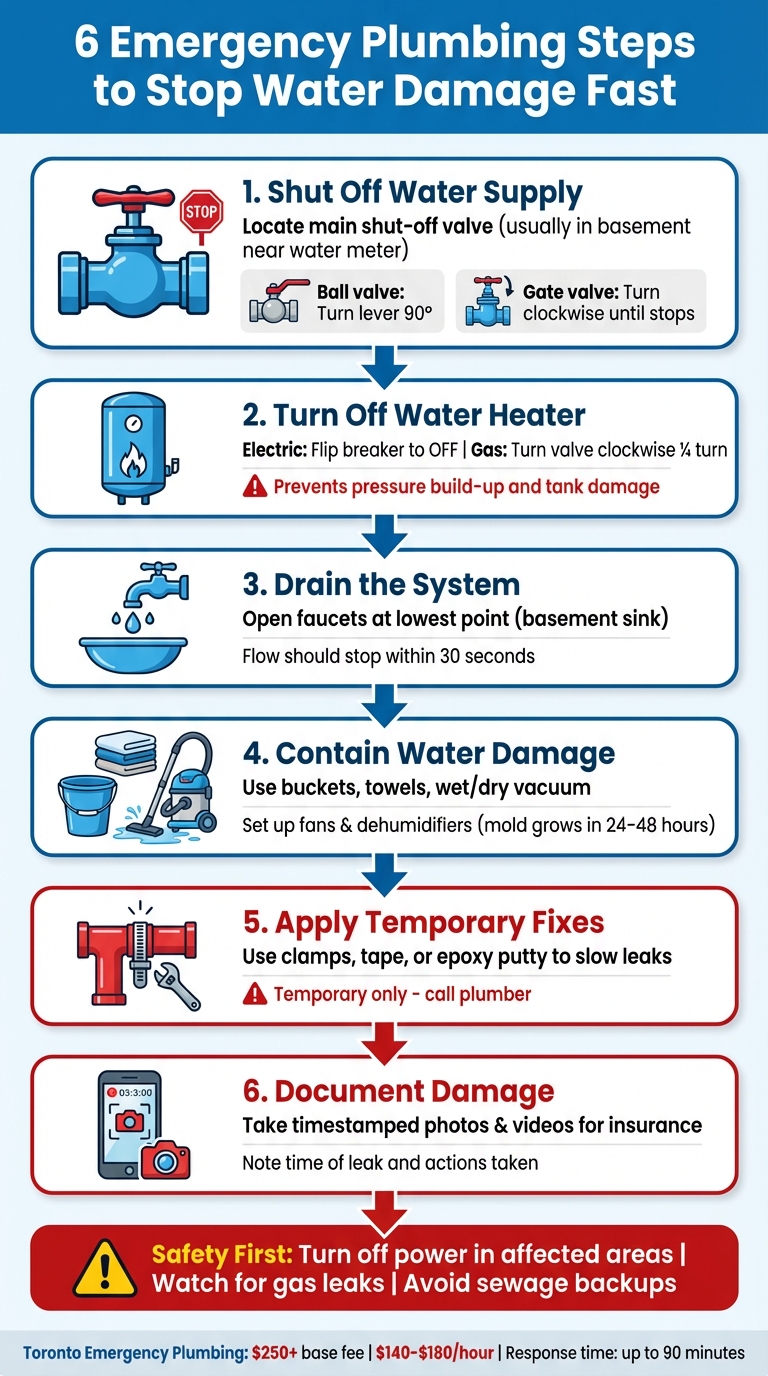 6 Emergency Plumbing Steps to Stop Water Damage Fast

STOP

1. Shut Off Water Supply
Locate main shut-off valve (usually in basement near water meter)

Ball valve: Turn lever 90°

Gate valve: Turn clockwise until stops

2. Turn Off Water Heater
Electric: Flip breaker to OFF | Gas: Turn valve clockwise ¼ turn

Prevents pressure build-up and tank damage

3. Drain the System
Open faucets at lowest point (basement sink)

Flow should stop within 30 seconds

4. Contain Water Damage
Use buckets, towels, wet/dry vacuum

Set up fans & dehumidifiers (mold grows in 24-48 hours)

5. Apply Temporary Fixes
Use clamps, tape, or epoxy putty to slow leaks

Temporary only - call plumber

03:3:00

6. Document Damage
Take timestamped photos & videos for insurance

Note time of leak and actions taken

Safety First: Turn off power in affected areas | Watch for gas leaks | Avoid sewage backups

Toronto Emergency Plumbing: $250+ base fee | $140-$180/hour | Response time: up to 90 minutes