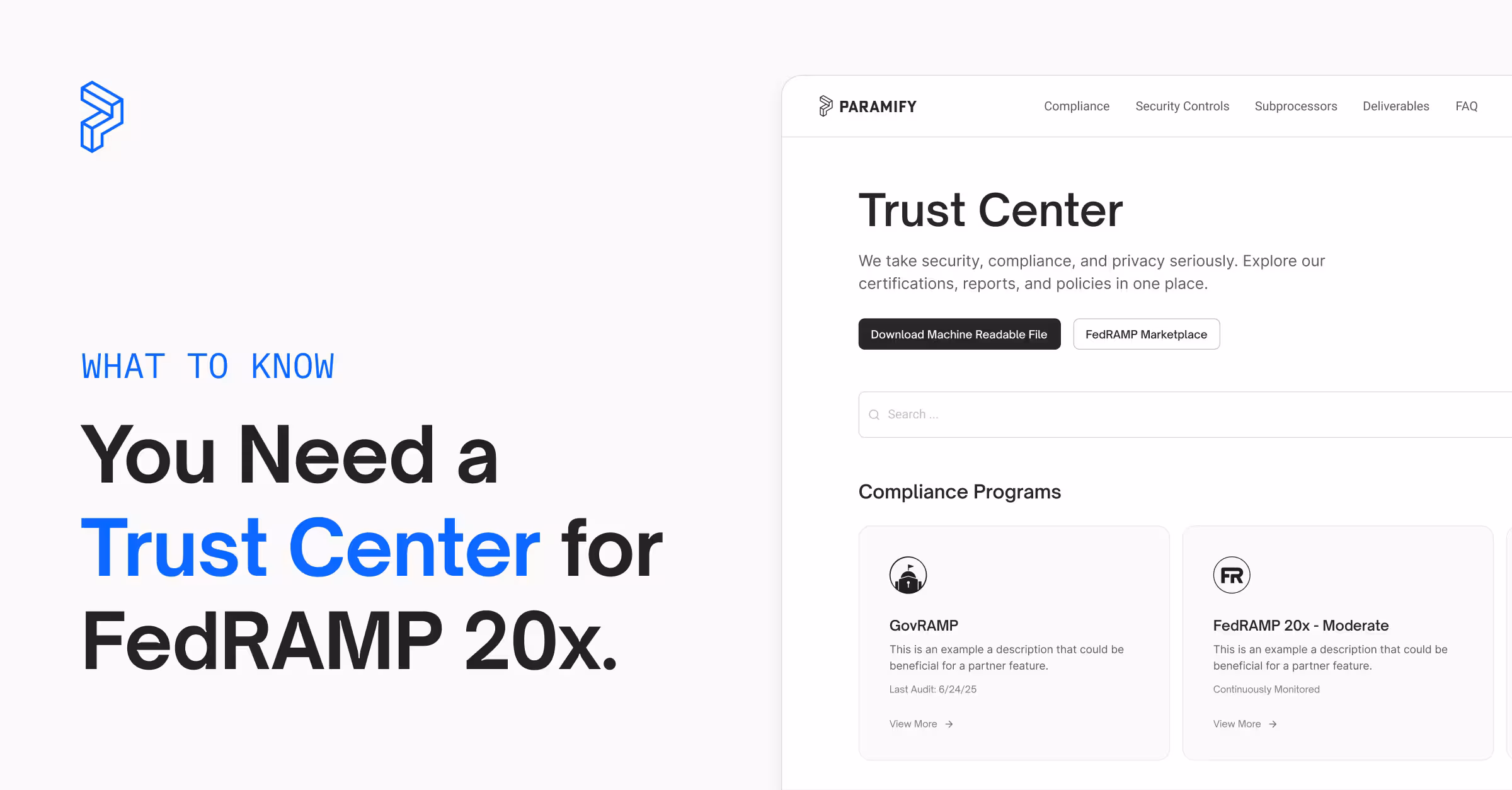 WHAT TO KNOW

You Need a Trust Center for FedRAMP 20x.

PARAMIFY

Compliance
Security Controls
Subprocessors
Deliverables
FAQ

Trust Center

We take security, compliance, and privacy seriously. Explore our certifications, reports, and policies in one place.

Download Machine Readable File

FedRAMP Marketplace

Search ...

Compliance Programs

GovRAMP

This is an example a description that could be beneficial for a partner feature.

Last Audit: 6/24/25

View More →

FR

FedRAMP 20x - Moderate

This is an example a description that could be beneficial for a partner feature.

Continuously Monitored

View More →