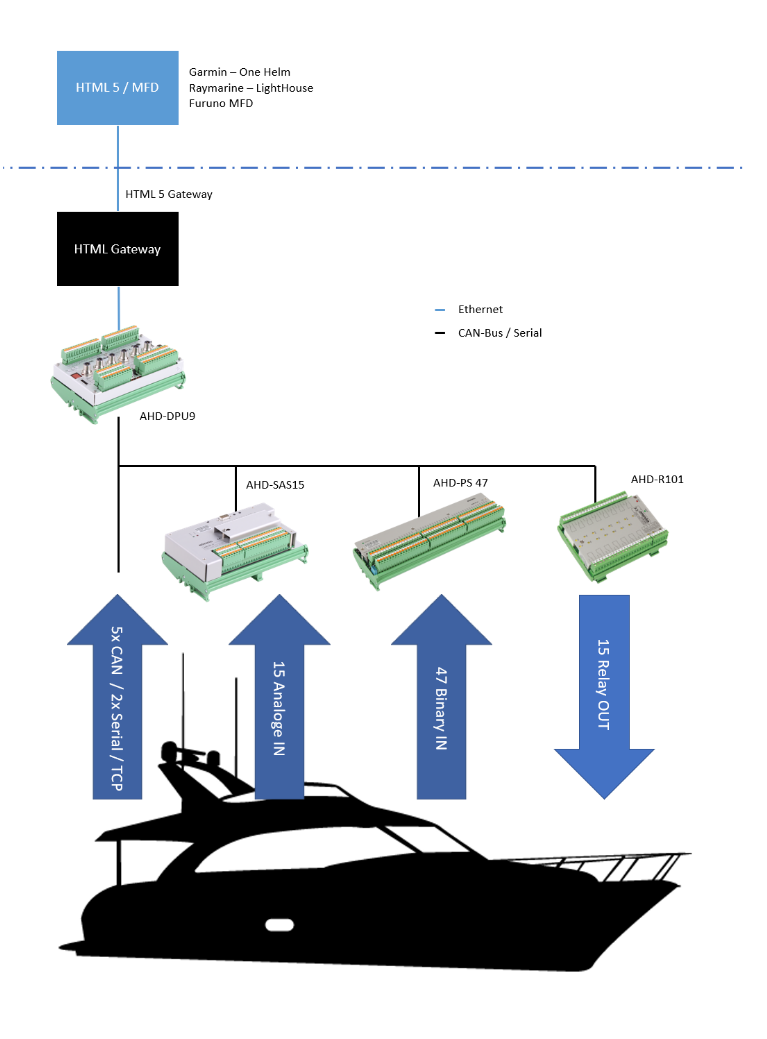 HTML 5 / MFD

Garmin – One Helm
Raymarine – LightHouse
Furuno MFD

HTML 5 Gateway

HTML Gateway

Ethernet

CAN-Bus / Serial

AHD-DPU9

AHD-SAS15

AHD-PS 47

AHD-R101

5x CAN / 2x Serial / TCP

15 Analoge IN

47 Binary IN

15 Relay OUT