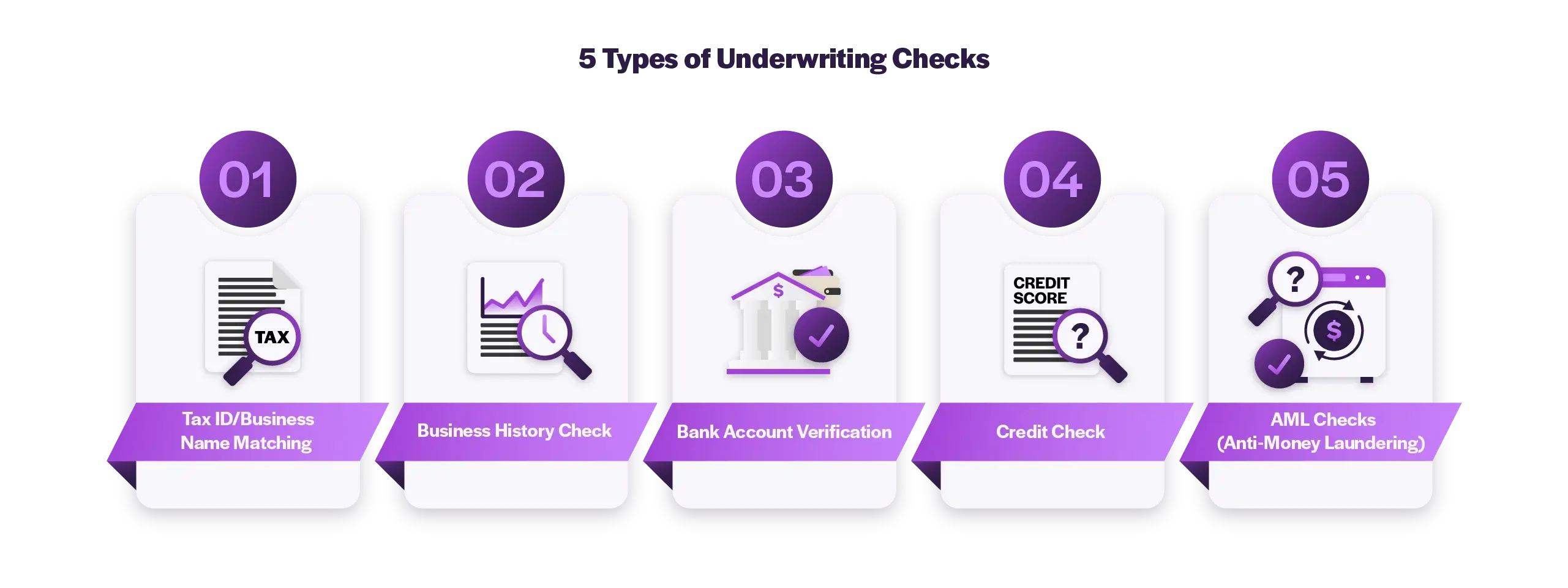 5 Types of Underwriting Checks

01
TAX
Tax ID/Business Name Matching

02
Business History Check

03
$
Bank Account Verification

04
CREDIT SCORE
?
Credit Check

05
?
$
AML Checks (Anti-Money Laundering)