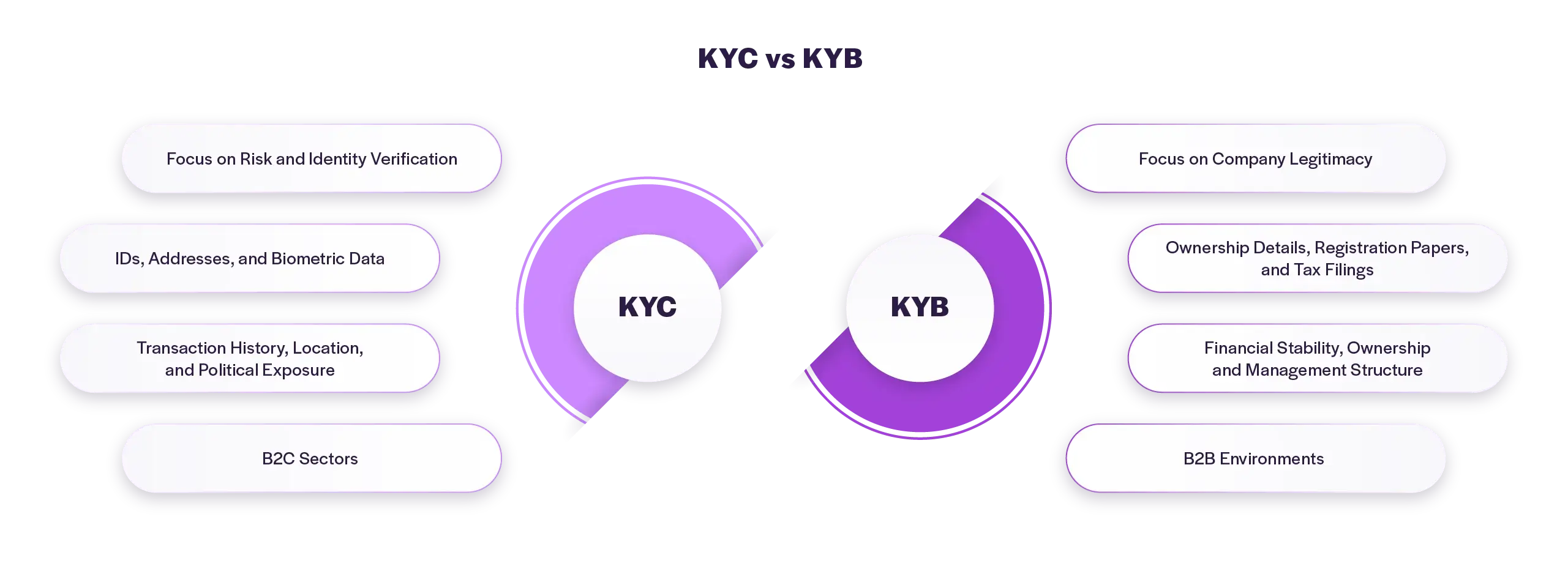 KYC vs KYB

Focus on Risk and Identity Verification

IDs, Addresses, and Biometric Data

Transaction History, Location, and Political Exposure

B2C Sectors

KYC

KYB

Focus on Company Legitimacy

Ownership Details, Registration Papers, and Tax Filings

Financial Stability, Ownership and Management Structure

B2B Environments