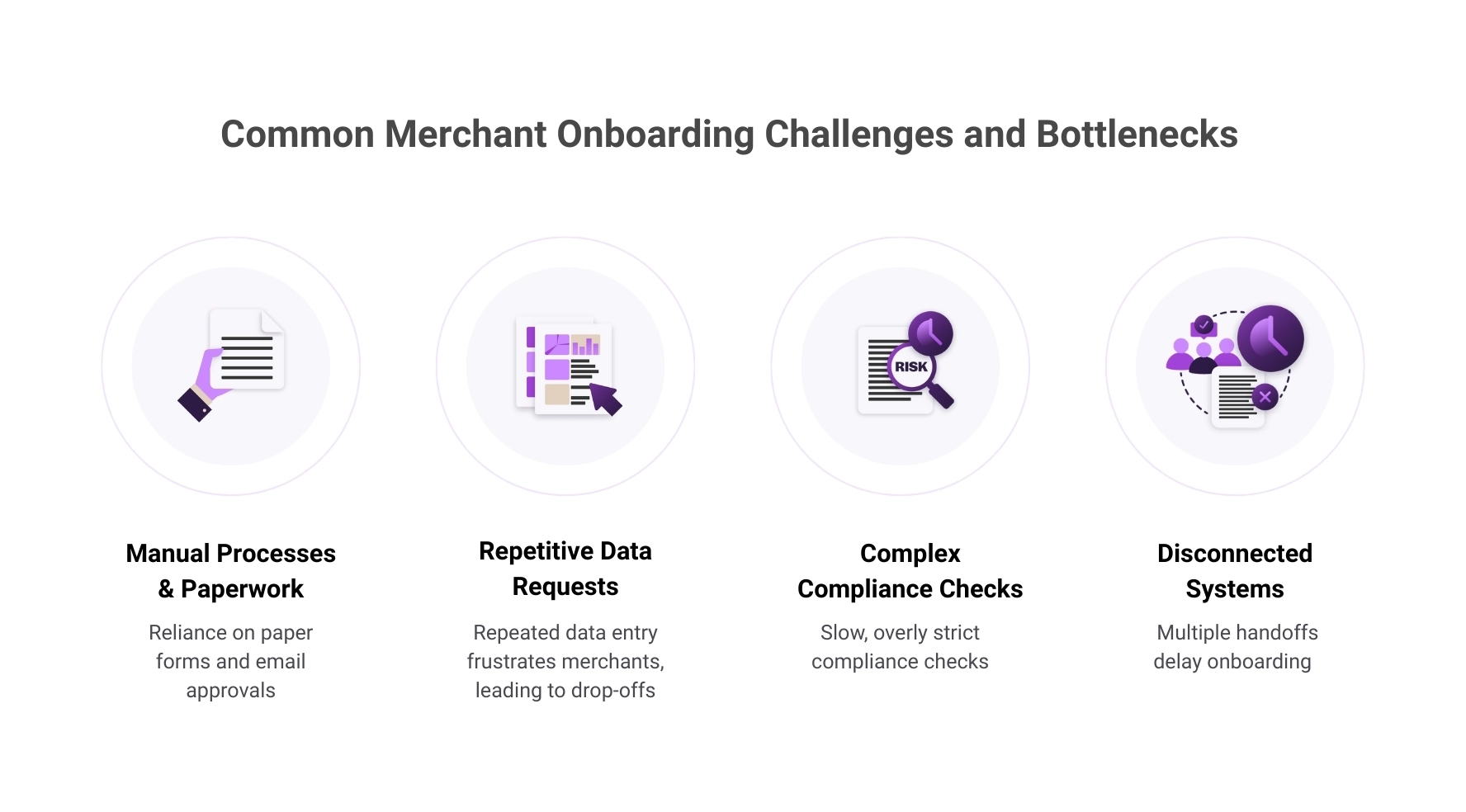 Common Merchant Onboarding Challenges and Bottlenecks

RISK

Manual Processes & Paperwork

Reliance on paper forms and email approvals

Repetitive Data Requests

Repeated data entry frustrates merchants, leading to drop-offs

Complex Compliance Checks

Slow, overly strict compliance checks

Disconnected Systems

Multiple handoffs delay onboarding