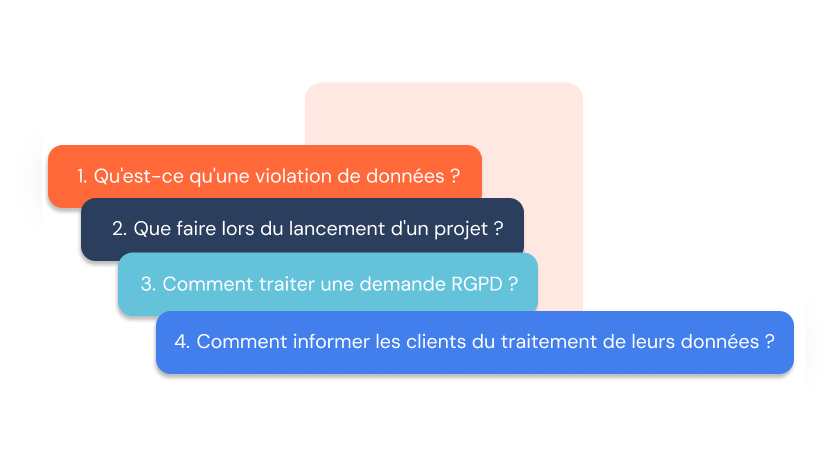 1. Qu'est-ce qu'une violation de données ?

2. Que faire lors du lancement d'un projet ?

3. Comment traiter une demande RGPD ?

4. Comment informer les clients du traitement de leurs données ?