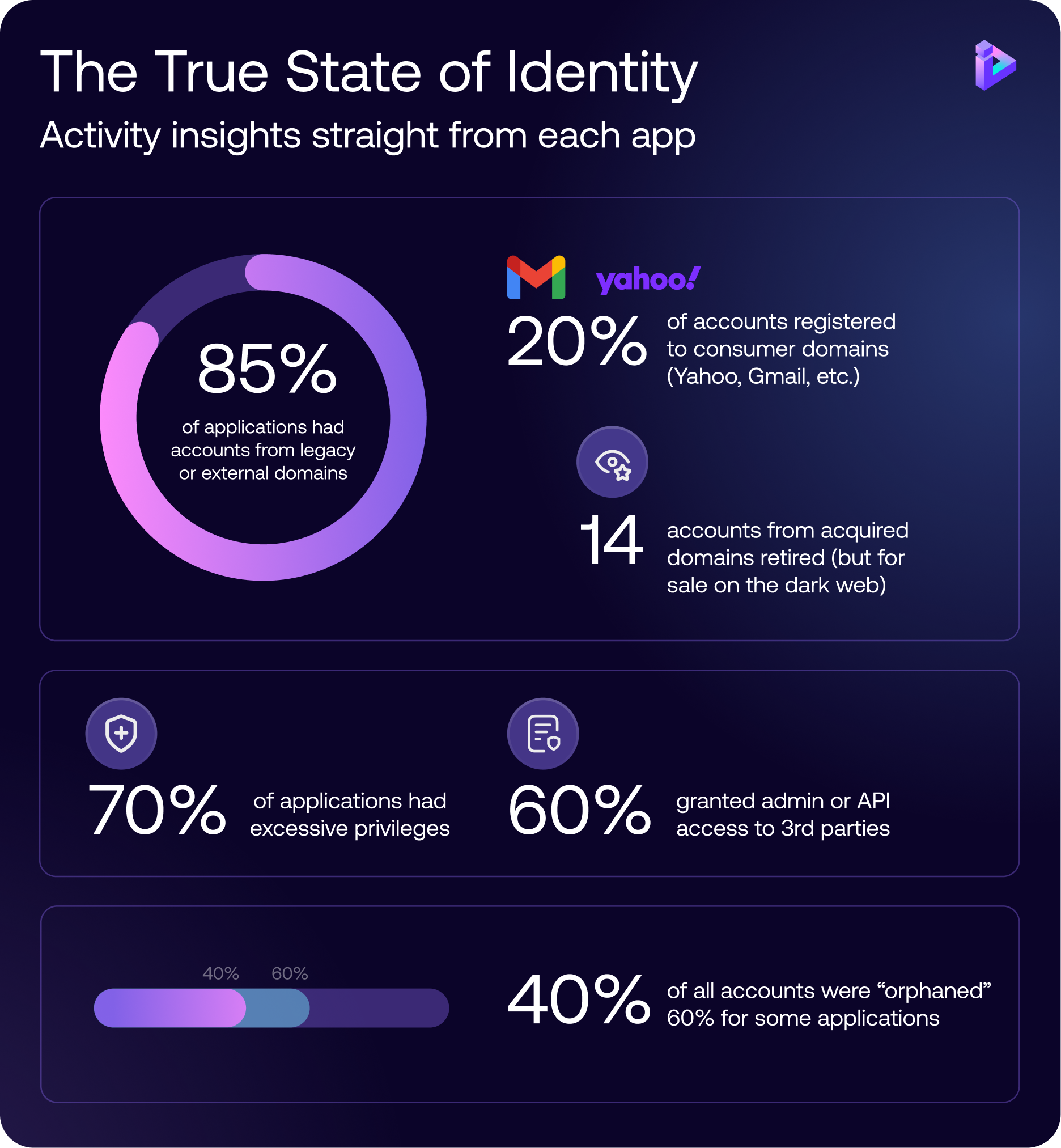 The True State of Identity

Activity insights straight from each app

85%
of applications had accounts from legacy or external domains

yahoo!

20% of accounts registered to consumer domains (Yahoo, Gmail, etc.)

14 accounts from acquired domains retired (but for sale on the dark web)

70% of applications had excessive privileges

60% granted admin or API access to 3rd parties

40% 60%

40% of all accounts were “orphaned” 60% for some applications