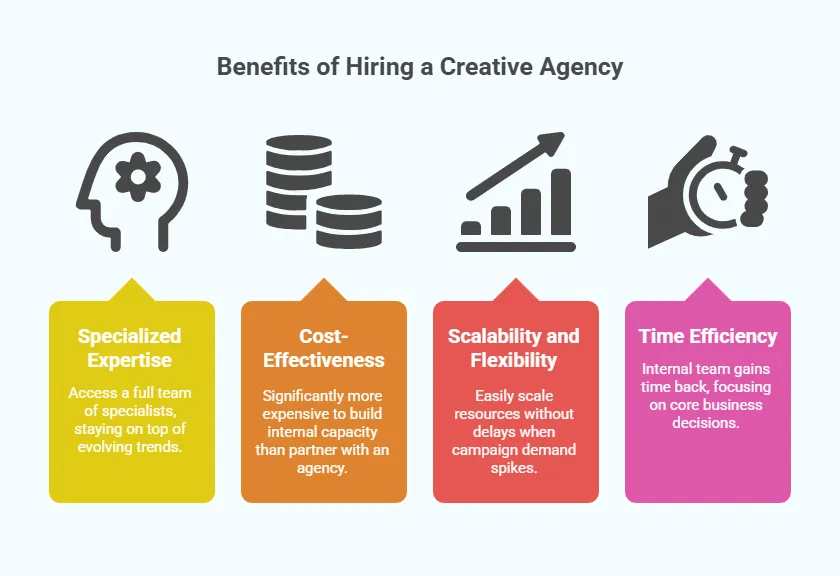 Benefits of Hiring a Creative Agency

Specialized Expertise

Access a full team of specialists, staying on top of evolving trends.

Cost-Effectiveness

Significantly more expensive to build internal capacity than partner with an agency.

Scalability and Flexibility

Easily scale resources without delays when campaign demand spikes.

Time Efficiency

Internal team gains time back, focusing on core business decisions.