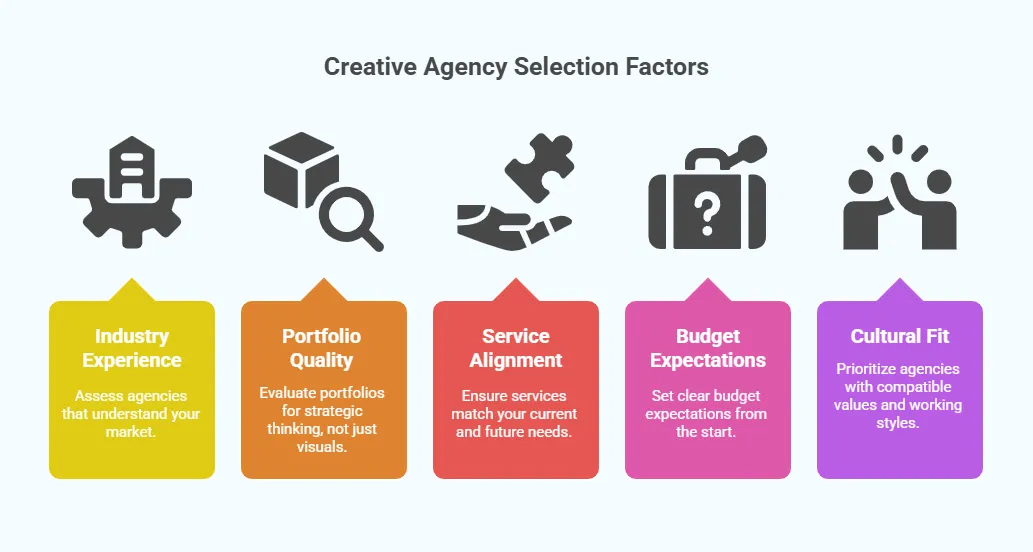 Creative Agency Selection Factors

Industry Experience

Assess agencies that understand your market.

Portfolio Quality

Evaluate portfolios for strategic thinking, not just visuals.

Service Alignment

Ensure services match your current and future needs.

Budget Expectations

Set clear budget expectations from the start.

Cultural Fit

Prioritize agencies with compatible values and working styles.