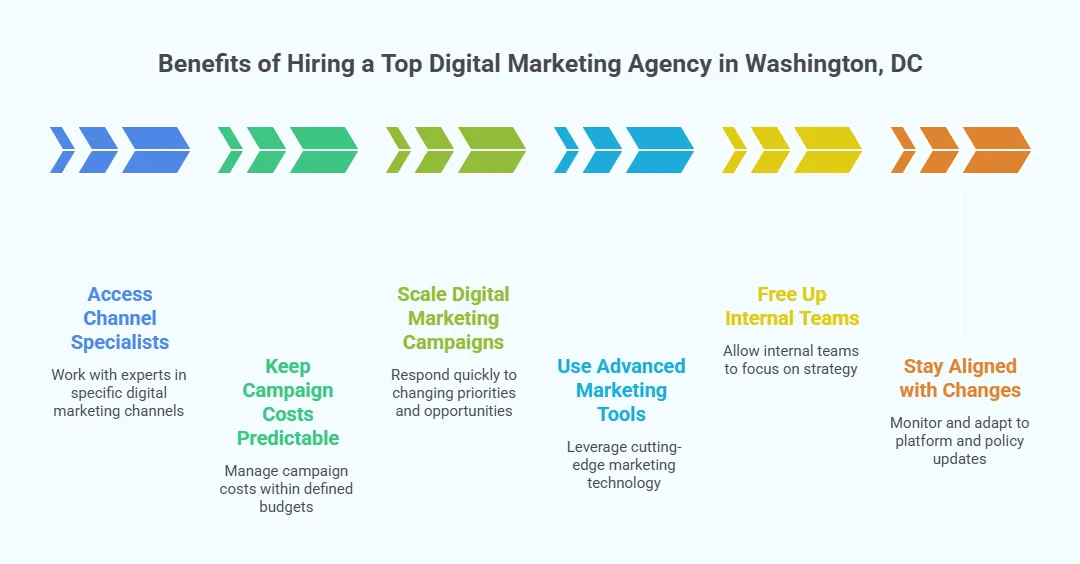 Benefits of Hiring a Top Digital Marketing Agency in Washington, DC

Access Channel Specialists

Work with experts in specific digital marketing channels

Keep Campaign Costs Predictable

Manage campaign costs within defined budgets

Scale Digital Marketing Campaigns

Respond quickly to changing priorities and opportunities

Use Advanced Marketing Tools

Leverage cutting-edge marketing technology

Free Up Internal Teams

Allow internal teams to focus on strategy

Stay Aligned with Changes

Monitor and adapt to platform and policy updates