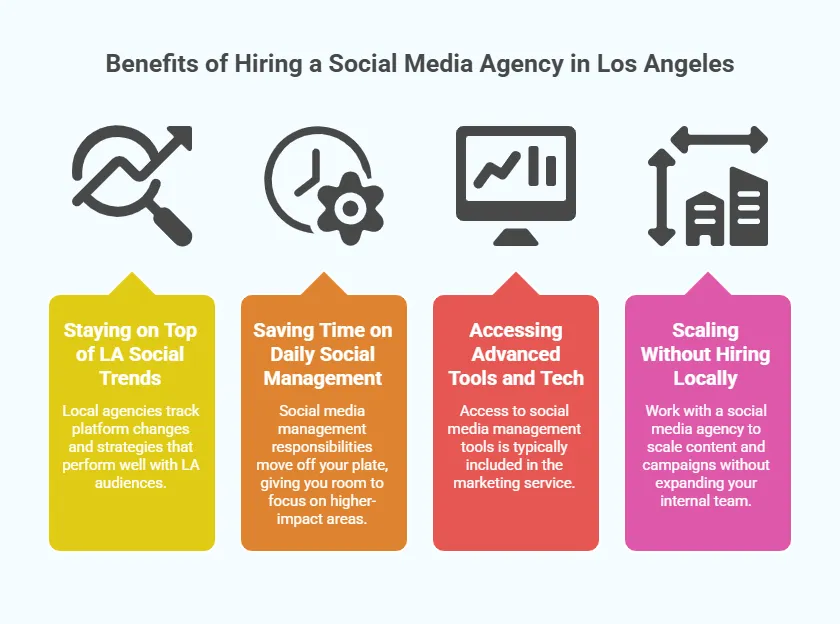 Benefits of Hiring a Social Media Agency in Los Angeles

Staying on Top of LA Social Trends

Local agencies track platform changes and strategies that perform well with LA audiences.

Saving Time on Daily Social Management

Social media management responsibilities move off your plate, giving you room to focus on higher-impact areas.

Accessing Advanced Tools and Tech

Access to social media management tools is typically included in the marketing service.

Scaling Without Hiring Locally

Work with a social media agency to scale content and campaigns without expanding your internal team.