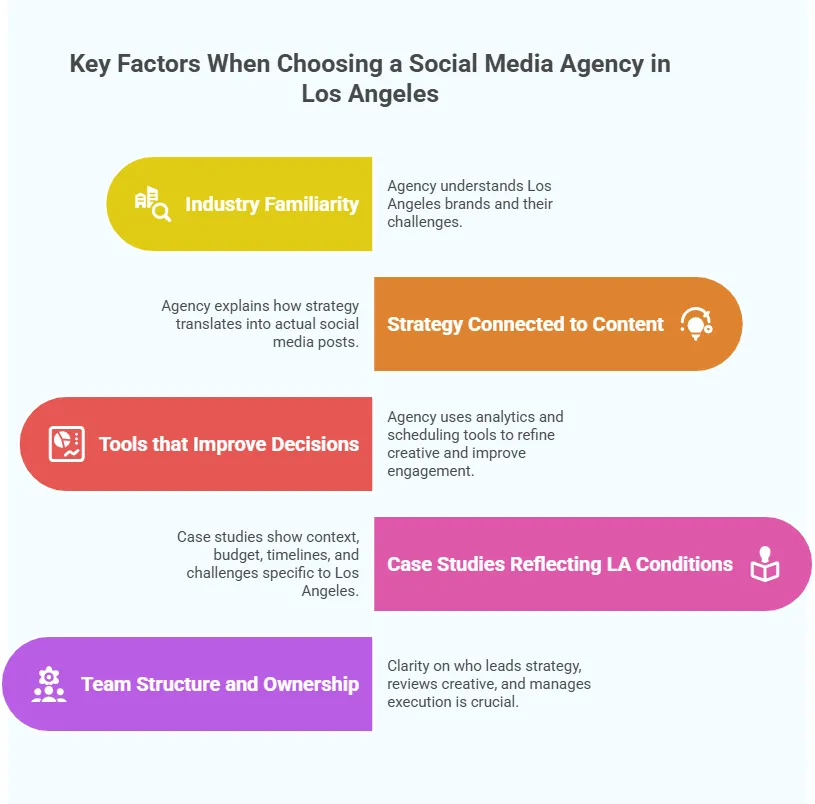 Key Factors When Choosing a Social Media Agency in Los Angeles

Industry Familiarity

Agency understands Los Angeles brands and their challenges.

Agency explains how strategy translates into actual social media posts.

Strategy Connected to Content

Tools that Improve Decisions

Agency uses analytics and scheduling tools to refine creative and improve engagement.

Case studies show context, budget, timelines, and challenges specific to Los Angeles.

Case Studies Reflecting LA Conditions

Team Structure and Ownership

Clarity on who leads strategy, reviews creative, and manages execution is crucial.