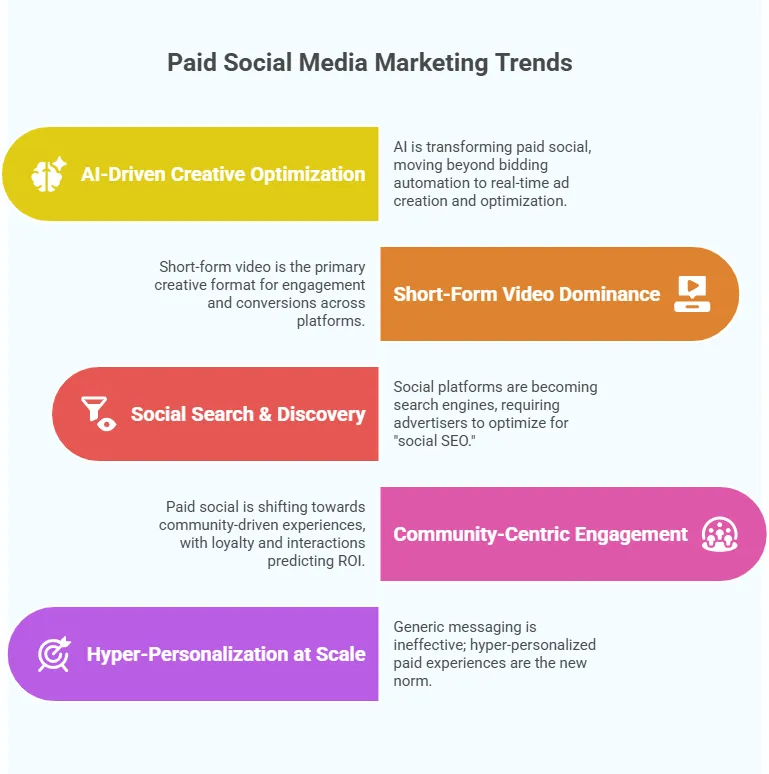 Paid Social Media Marketing Trends

AI-Driven Creative Optimization

AI is transforming paid social, moving beyond bidding automation to real-time ad creation and optimization.

Short-form video is the primary creative format for engagement and conversions across platforms.

Short-Form Video Dominance

Social Search & Discovery

Social platforms are becoming search engines, requiring advertisers to optimize for "social SEO."

Paid social is shifting towards community-driven experiences, with loyalty and interactions predicting ROI.

Community-Centric Engagement

Hyper-Personalization at Scale

Generic messaging is ineffective; hyper-personalized paid experiences are the new norm.