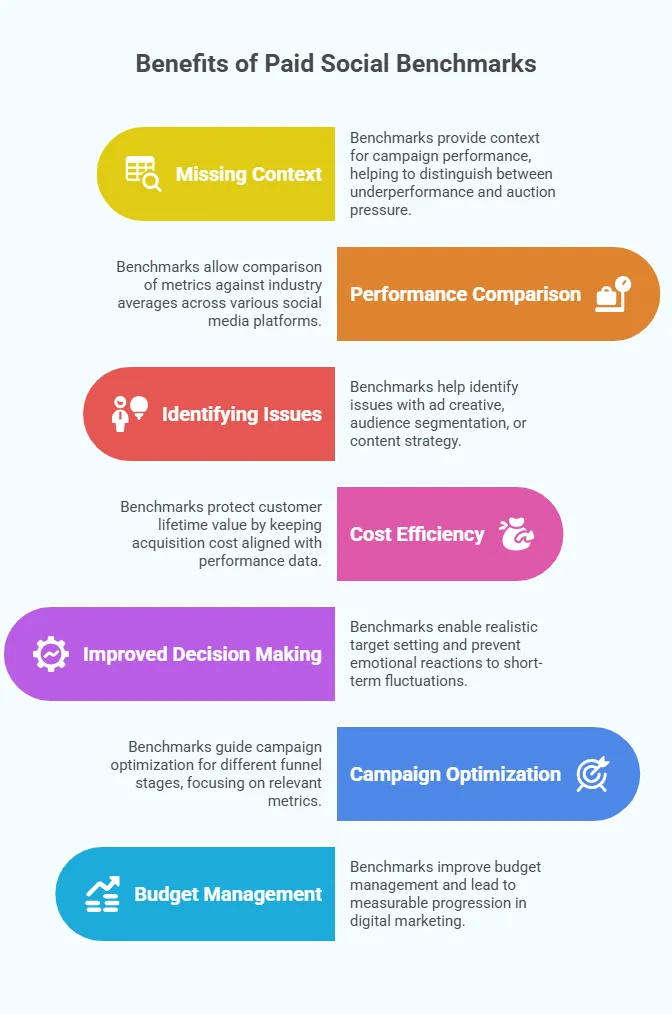 Benefits of Paid Social Benchmarks

Missing Context

Benchmarks provide context for campaign performance, helping to distinguish between underperformance and auction pressure.

Benchmarks allow comparison of metrics against industry averages across various social media platforms.

Performance Comparison

Identifying Issues

Benchmarks help identify issues with ad creative, audience segmentation, or content strategy.

Benchmarks protect customer lifetime value by keeping acquisition cost aligned with performance data.

Cost Efficiency

Improved Decision Making

Benchmarks enable realistic target setting and prevent emotional reactions to short-term fluctuations.

Benchmarks guide campaign optimization for different funnel stages, focusing on relevant metrics.

Campaign Optimization

Budget Management

Benchmarks improve budget management and lead to measurable progression in digital marketing.