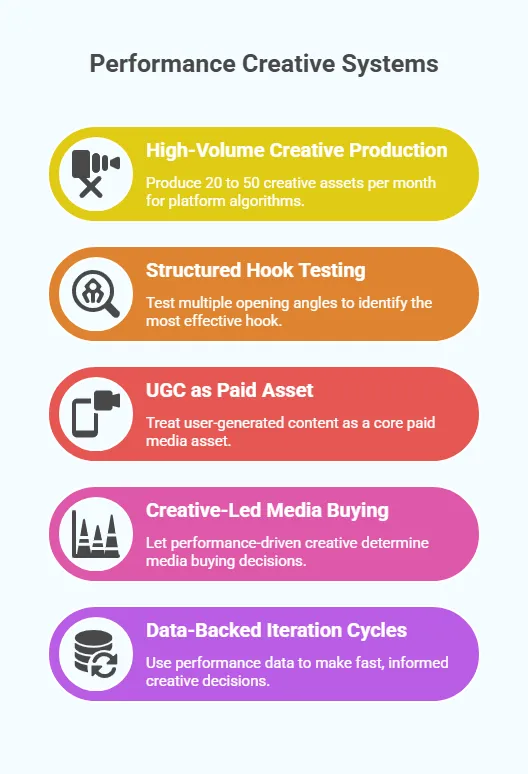 Performance Creative Systems

High-Volume Creative Production

Produce 20 to 50 creative assets per month for platform algorithms.

Structured Hook Testing

Test multiple opening angles to identify the most effective hook.

UGC as Paid Asset

Treat user-generated content as a core paid media asset.

Creative-Led Media Buying

Let performance-driven creative determine media buying decisions.

Data-Backed Iteration Cycles

Use performance data to make fast, informed creative decisions.