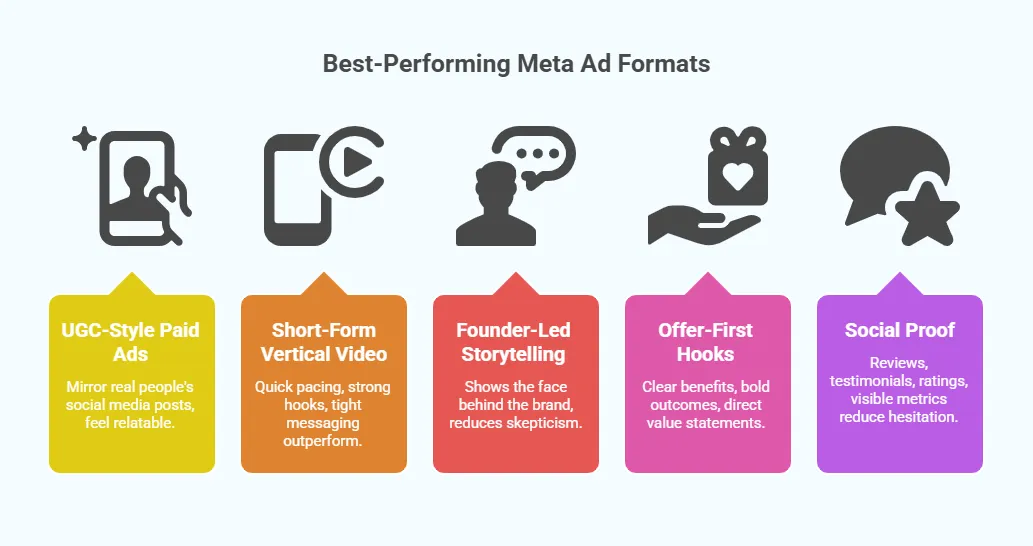 Best-Performing Meta Ad Formats

UGC-Style Paid Ads

Mirror real people's social media posts, feel relatable.

Short-Form Vertical Video

Quick pacing, strong hooks, tight messaging outperform.

Founder-Led Storytelling

Shows the face behind the brand, reduces skepticism.

Offer-First Hooks

Clear benefits, bold outcomes, direct value statements.

Social Proof

Reviews, testimonials, ratings, visible metrics reduce hesitation.