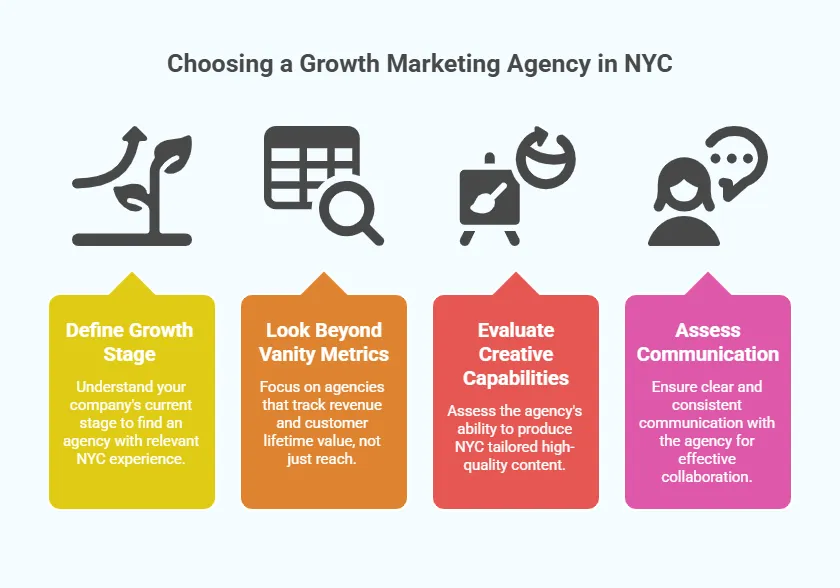 Choosing a Growth Marketing Agency in NYC

Define Growth Stage

Understand your company's current stage to find an agency with relevant NYC experience.

Look Beyond Vanity Metrics

Focus on agencies that track revenue and customer lifetime value, not just reach.

Evaluate Creative Capabilities

Assess the agency's ability to produce NYC tailored high-quality content.

Assess Communication

Ensure clear and consistent communication with the agency for effective collaboration.