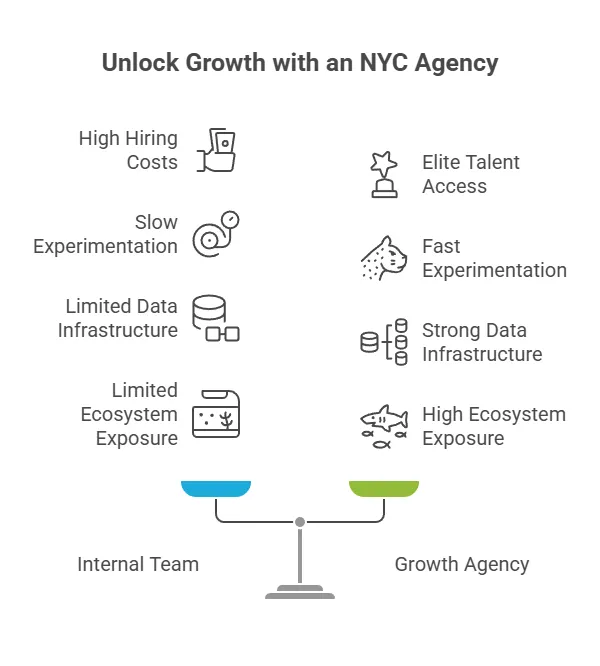 Unlock Growth with an NYC Agency

High Hiring Costs

Slow Experimentation

Limited Data Infrastructure

Limited Ecosystem Exposure

Elite Talent Access

Fast Experimentation

Strong Data Infrastructure

High Ecosystem Exposure

Internal Team

Growth Agency