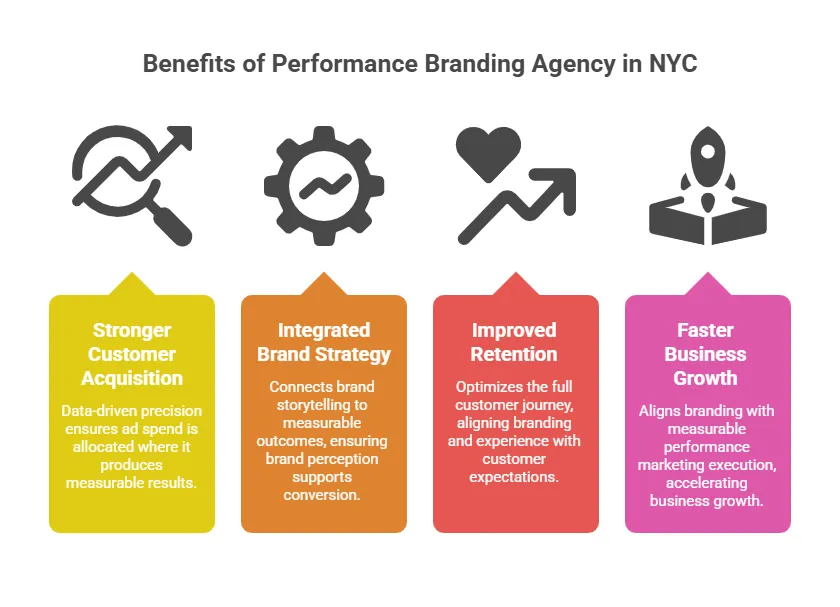 Benefits of Performance Branding Agency in NYC

Stronger Customer Acquisition

Data-driven precision ensures ad spend is allocated where it produces measurable results.

Integrated Brand Strategy

Connects brand storytelling to measurable outcomes, ensuring brand perception supports conversion.

Improved Retention

Optimizes the full customer journey, aligning branding and experience with customer expectations.

Faster Business Growth

Aligns branding with measurable performance marketing execution, accelerating business growth.