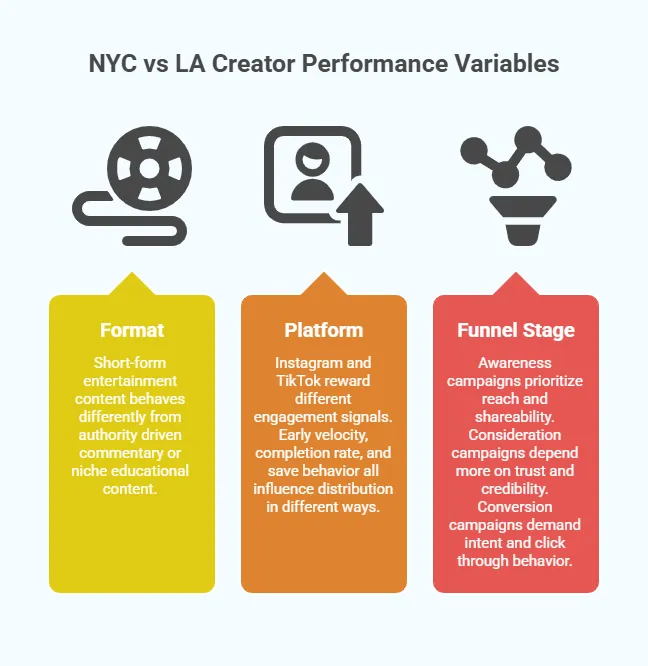 NYC vs LA Creator Performance Variables

Format

Short-form entertainment content behaves differently from authority driven commentary or niche educational content.

Platform

Instagram and TikTok reward different engagement signals. Early velocity, completion rate, and save behavior all influence distribution in different ways.

Funnel Stage

Awareness campaigns prioritize reach and shareability. Consideration campaigns depend more on trust and credibility. Conversion campaigns demand intent and click through behavior.