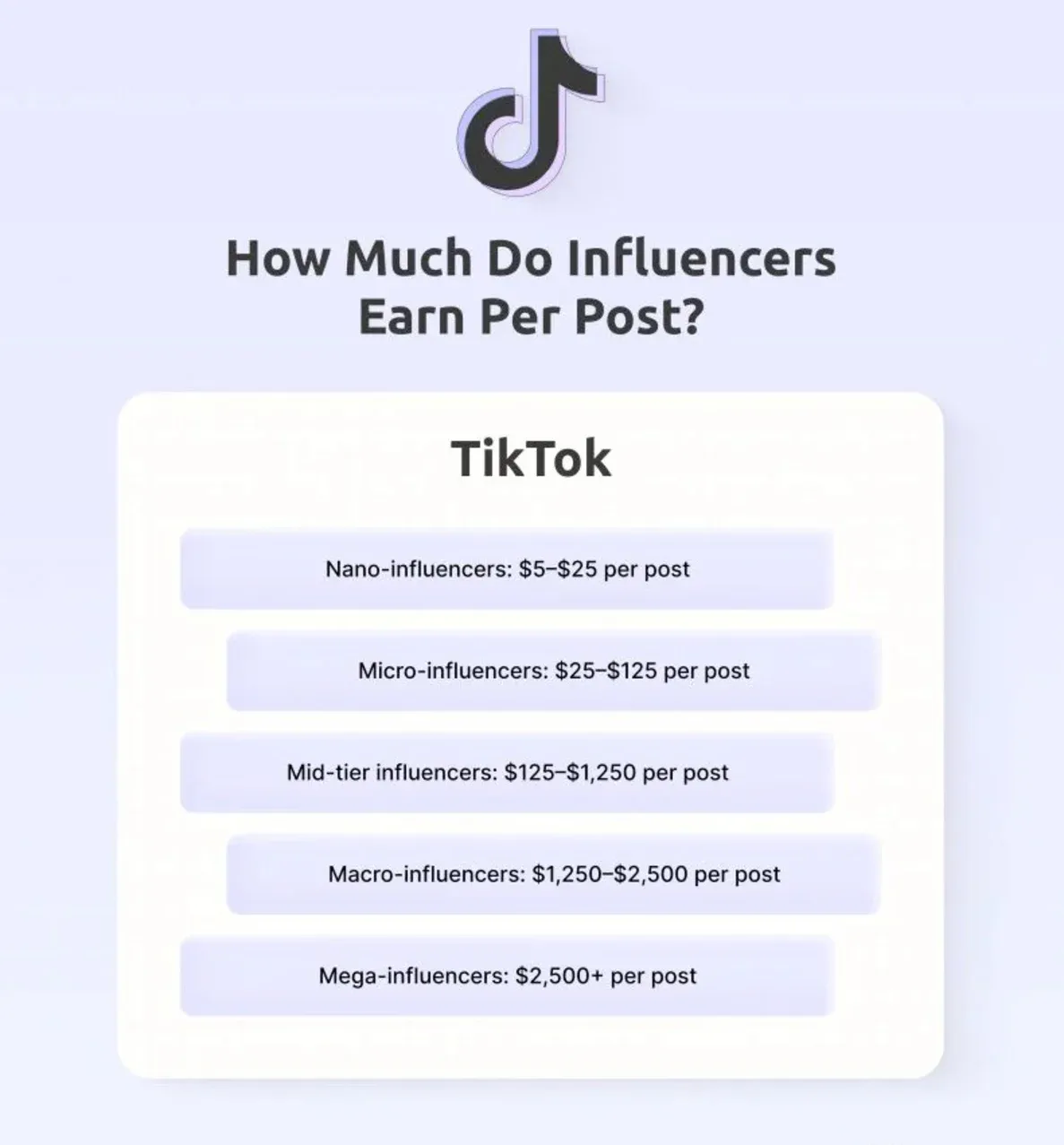 How Much Do Influencers Earn Per Post?

TikTok

Nano-influencers: \$5–\$25 per post

Micro-influencers: \$25–\$125 per post

Mid-tier influencers: \$125–\$1,250 per post

Macro-influencers: \$1,250–\$2,500 per post

Mega-influencers: \$2,500+ per post