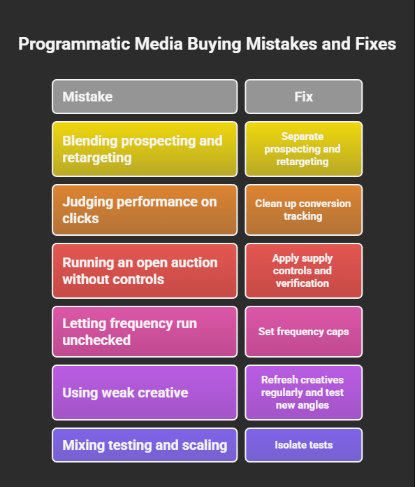 Programmatic Media Buying Mistakes and Fixes

| Mistake | Fix |
|---|---|
| Blending prospecting and retargeting | Separate prospecting and retargeting |
| Judging performance on clicks | Clean up conversion tracking |
| Running an open auction without controls | Apply supply controls and verification |
| Letting frequency run unchecked | Set frequency caps |
| Using weak creative | Refresh creatives regularly and test new angles |
| Mixing testing and scaling | Isolate tests |