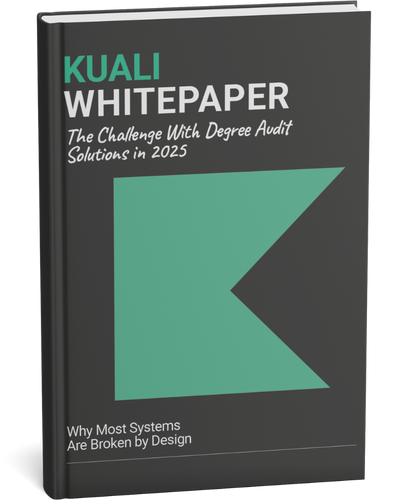 KUALI
WHITEPAPER

The Challenge With Degree Audit Solutions in 2025

Why Most Systems Are Broken by Design