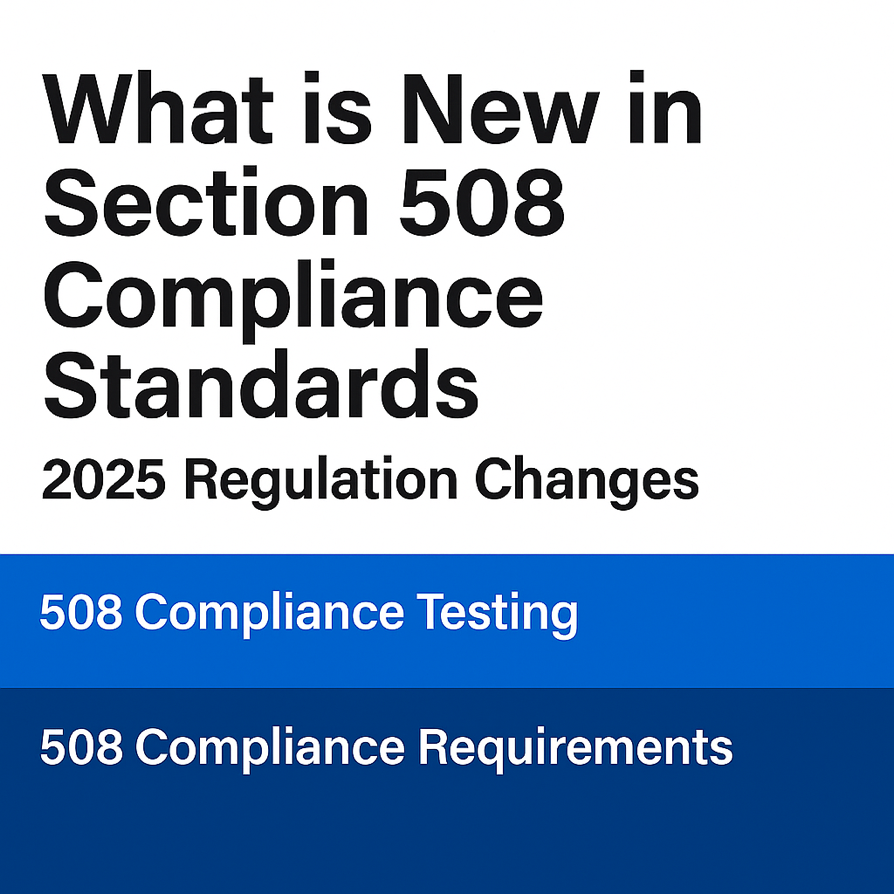 What is New in Section 508 Compliance Standards

2025 Regulation Changes

508 Compliance Testing

508 Compliance Requirements